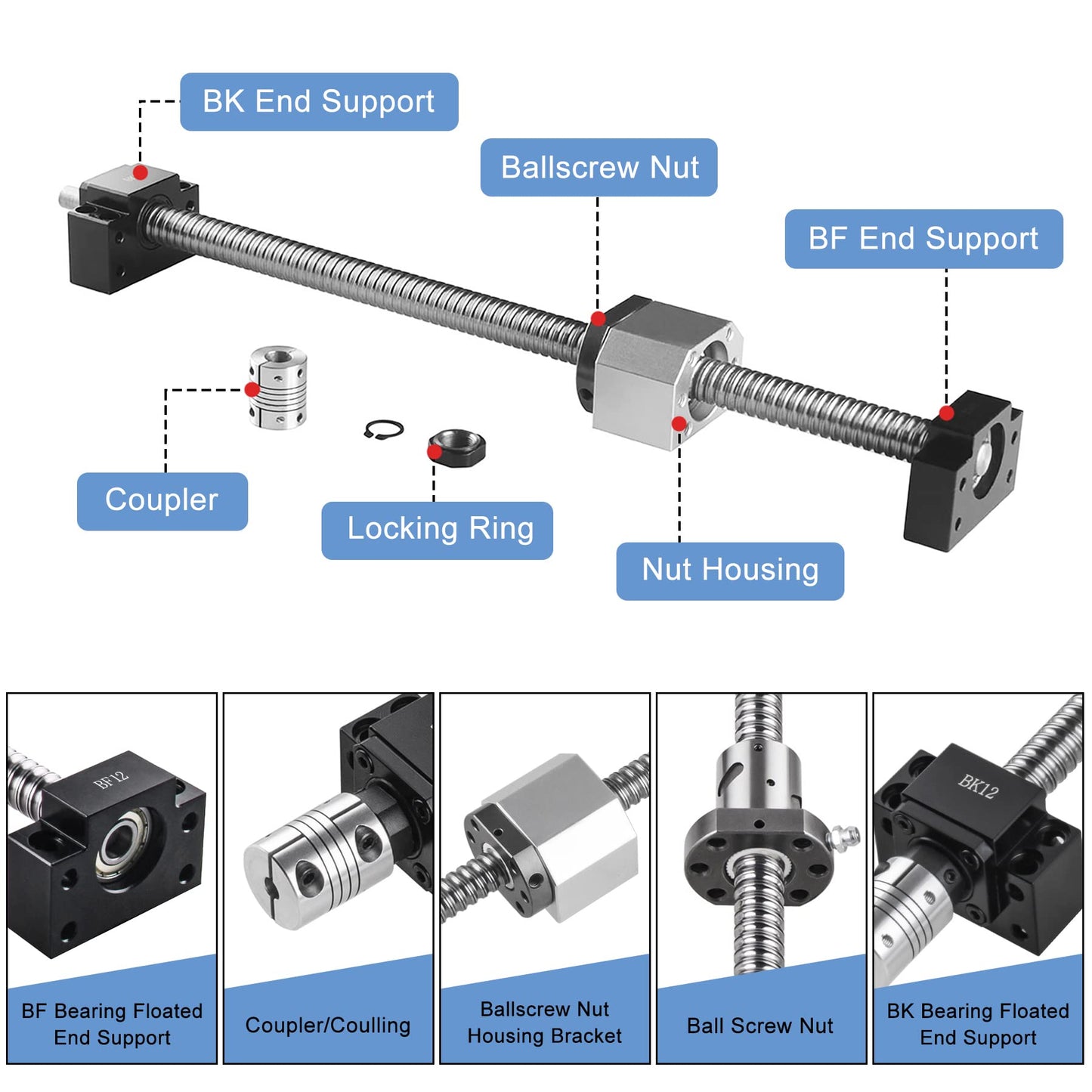 BK End Support

Ballscrew Nut

BF End Support

Coupler

Locking Ring

Nut Housing

BF12

BF Bearing Floated End Support

Coupler/Coulling

Ballscrew Nut Housing Bracket

Ball Screw Nut

BK12

BK Bearing Floated End Support