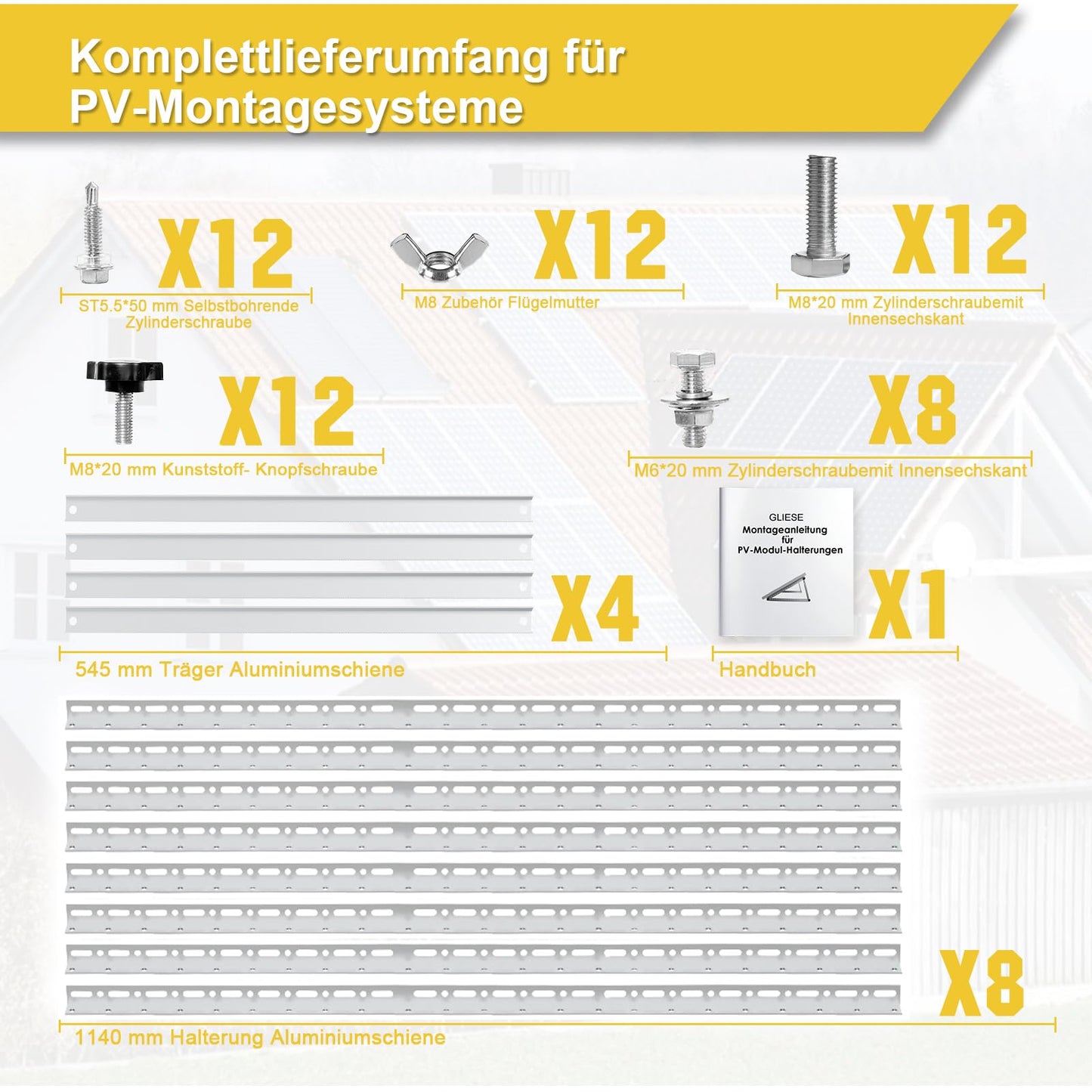 Komplettlieferumfang für PV-Montagesysteme

X12
ST5.5*50 mm Selbstbohrende Zylinderschraube

X12
M8 Zubehör Flügelmutter

X12
M8*20 mm Zylinderschraubemit Innensechskant

X12
M8*20 mm Kunststoff- Knopfschraube

X8
M6*20 mm Zylinderschraubemit Innensechskant

X4
545 mm Träger Aluminiumschiene

GLIESE
Montageanleitung für PV-Modul-Halterungen

X1
Handbuch

X8
1140 mm Halterung Aluminiumschiene