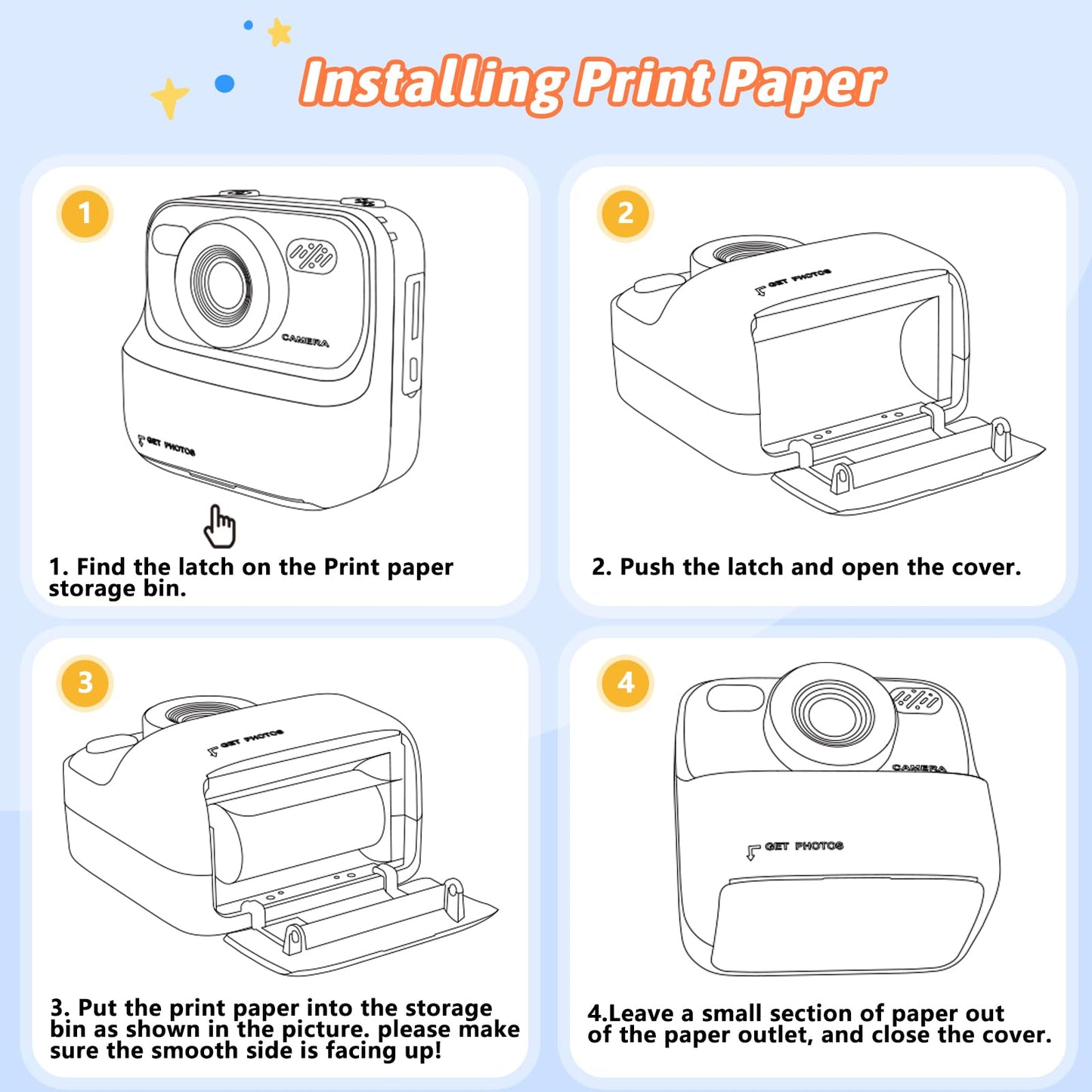 Installing Print Paper

1

CAMERA

GET PHOTOS

1. Find the latch on the Print paper storage bin.

2

GET PHOTOS

2. Push the latch and open the cover.

3

GET PHOTOS

3. Put the print paper into the storage bin as shown in the picture. please make sure the smooth side is facing up!

4

CAMERA

GET PHOTOS

4.Leave a small section of paper out of the paper outlet, and close the cover.