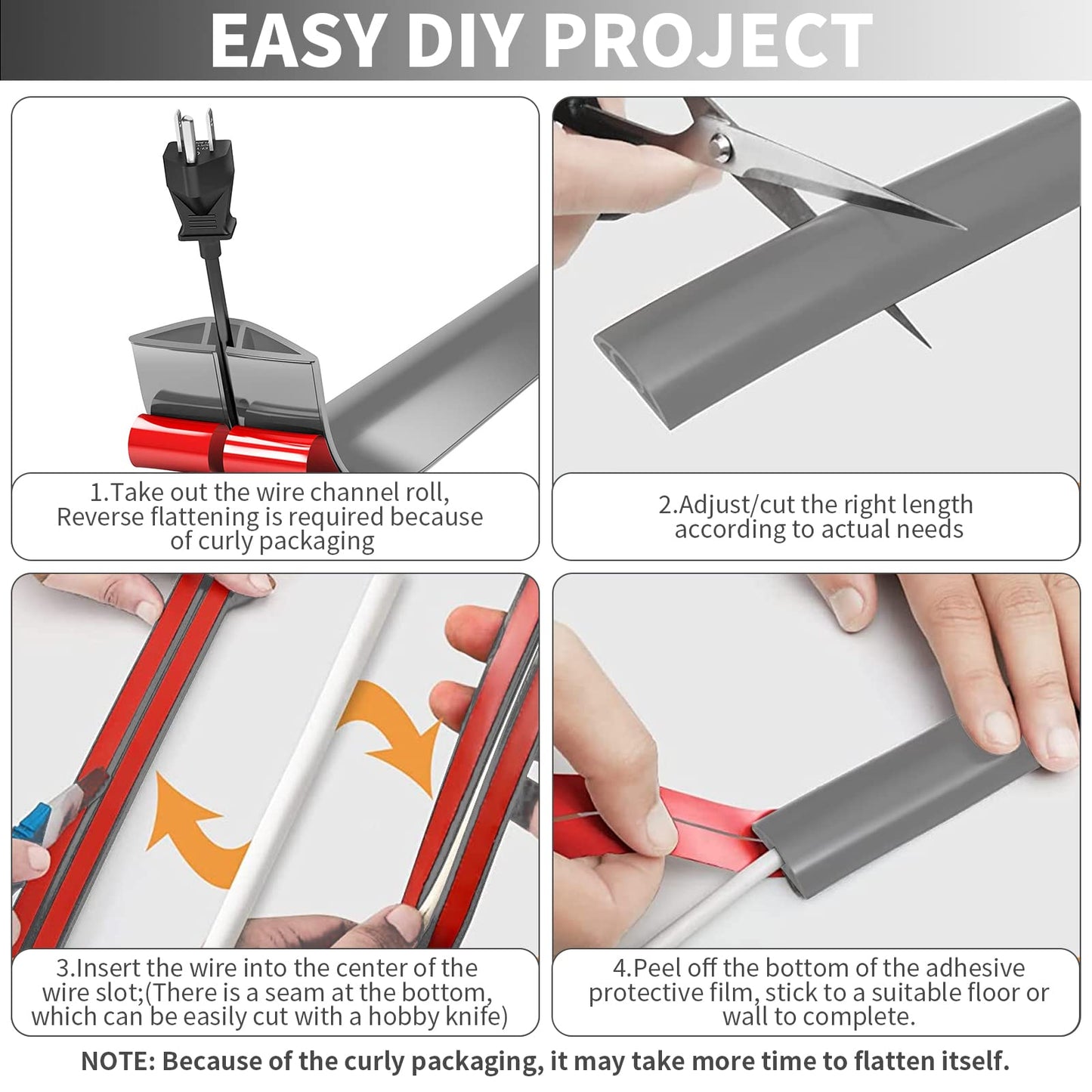 EASY DIY PROJECT

1.Take out the wire channel roll, Reverse flattening is required because of curly packaging

2.Adjust/cut the right length according to actual needs

3.Insert the wire into the center of the wire slot;(There is a seam at the bottom, which can be easily cut with a hobby knife)

4.Peel off the bottom of the adhesive protective film, stick to a suitable floor or wall to complete.

NOTE: Because of the curly packaging, it may take more time to flatten itself.