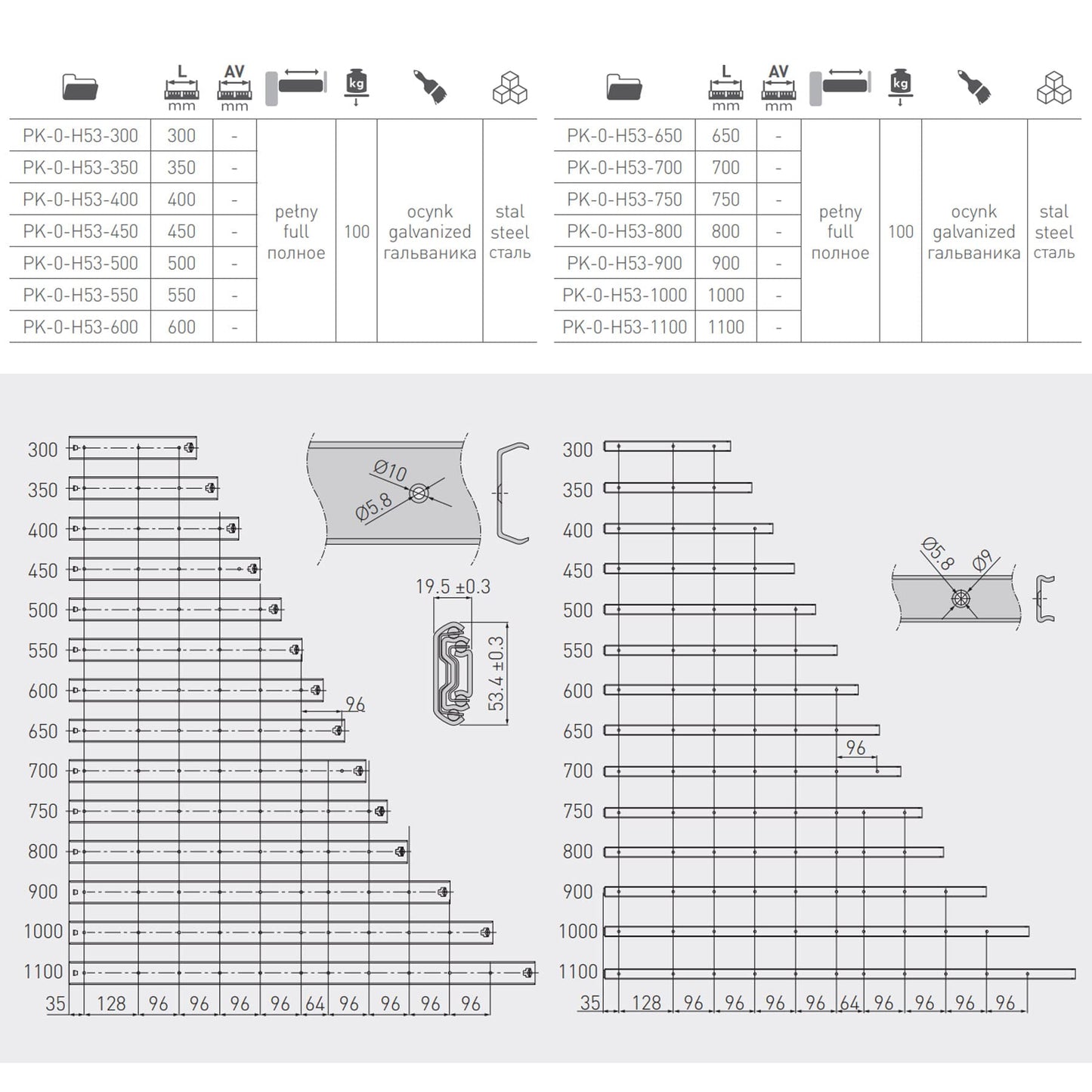 | | L mm | AV mm | | kg | | |
|---|---|---|---|---|---|---|
| PK-0-H53-300 | 300 | - | pełny full полное | 100 | ocynk galvanized гальваника | stal steel сталь |
| PK-0-H53-350 | 350 | - | | | | |
| PK-0-H53-400 | 400 | - | | | | |
| PK-0-H53-450 | 450 | - | | | | |
| PK-0-H53-500 | 500 | - | | | | |
| PK-0-H53-550 | 550 | - | | | | |
| PK-0-H53-600 | 600 | - | | | | |

| | L mm | AV mm | | kg | | |
|---|---|---|---|---|---|---|
| PK-0-H53-650 | 650 | - | pełny full полное | 100 | ocynk galvanized гальваника | stal steel сталь |
| PK-0-H53-700 | 700 | - | | | | |
| PK-0-H53-750 | 750 | - | | | | |
| PK-0-H53-800 | 800 | - | | | | |
| PK-0-H53-900 | 900 | - | | | | |
| PK-0-H53-1000 | 1000 | - | | | | |
| PK-0-H53-1100 | 1100 | - | | | | |

300
350
400
450
500
550
600
650
700
750
800
900
1000
1100
96
35 128 96 96 96 96 64 96 96 96 96

Ø10
Ø5.8
19.5 ±0.3
53.4 ±0.3

300
350
400
450
500
550
600
650
700
750
800
900
1000
1100
96
35 128 96 96 96 96 64 96 96 96 96

Ø5.8
Ø9