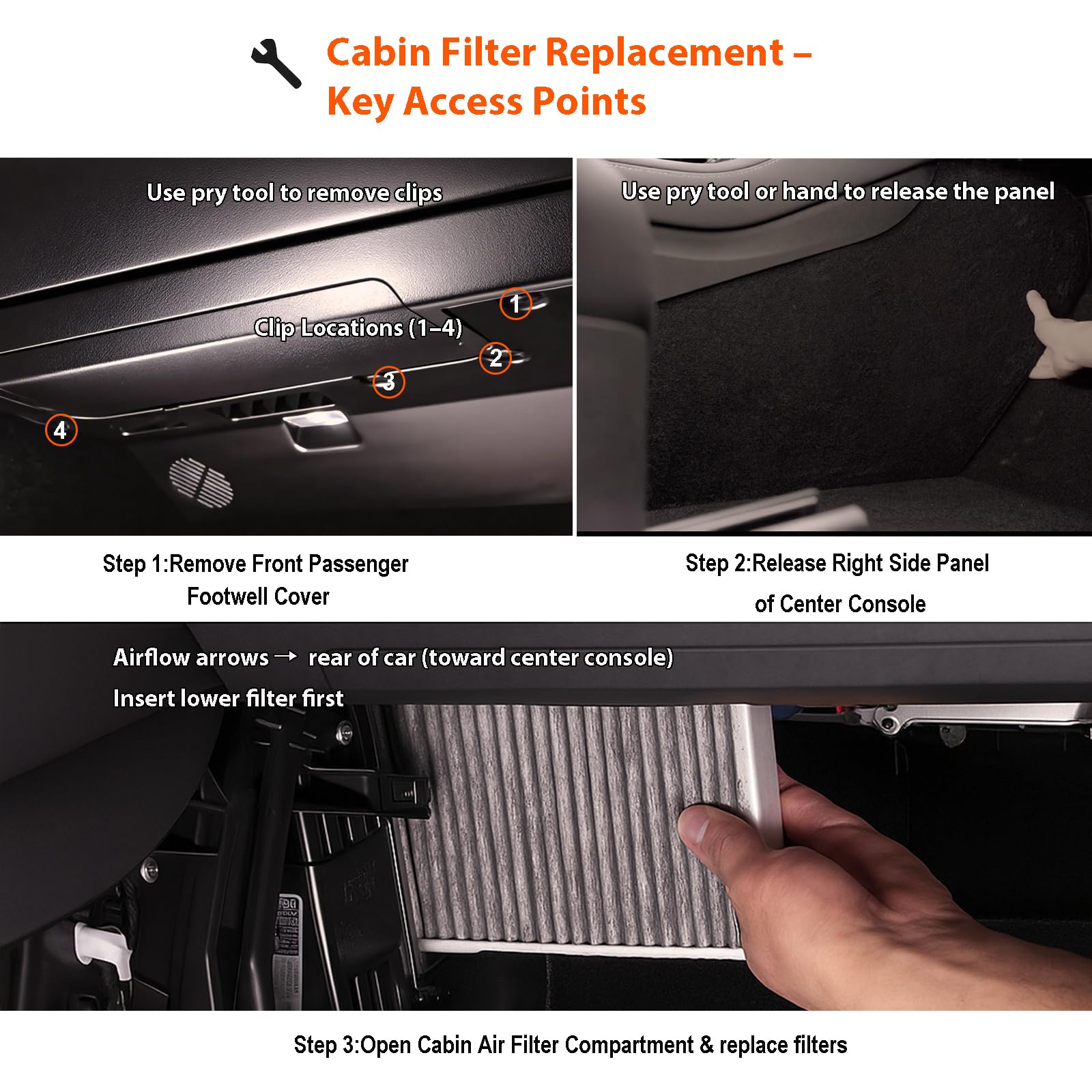 Cabin Filter Replacement – Key Access Points

Use pry tool to remove clips

Clip Locations (1–4)

1

2

3

4

Use pry tool or hand to release the panel

Step 1:Remove Front Passenger Footwell Cover

Step 2:Release Right Side Panel of Center Console

Airflow arrows → rear of car (toward center console)

Insert lower filter first

Step 3:Open Cabin Air Filter Compartment & replace filters