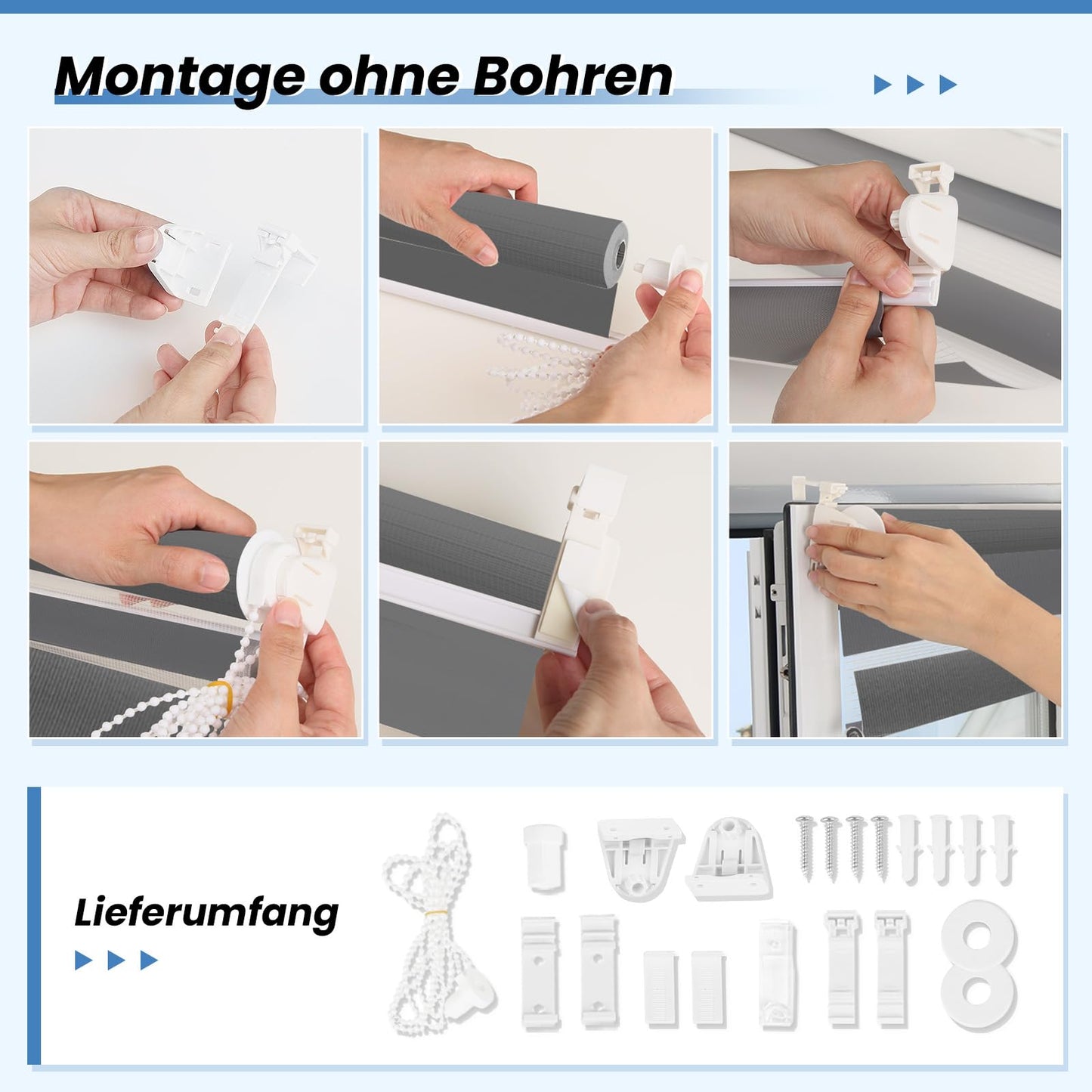 Montage ohne Bohren

Lieferumfang