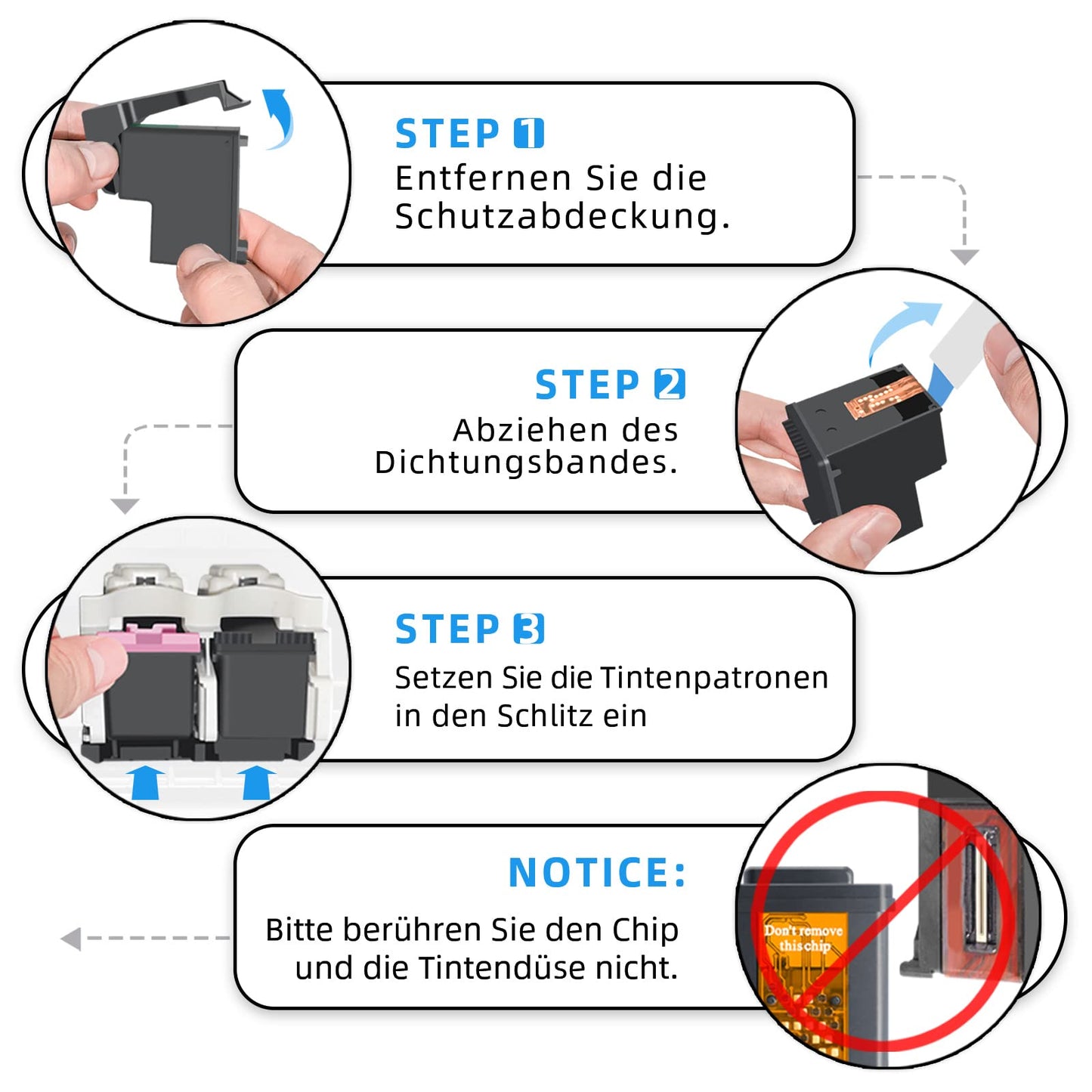 STEP 1
Entfernen Sie die Schutzabdeckung.

STEP 2
Abziehen des Dichtungsbandes.

STEP 3
Setzen Sie die Tintenpatronen in den Schlitz ein

NOTICE:
Bitte berühren Sie den Chip und die Tintendüse nicht.

Don't remove this chip