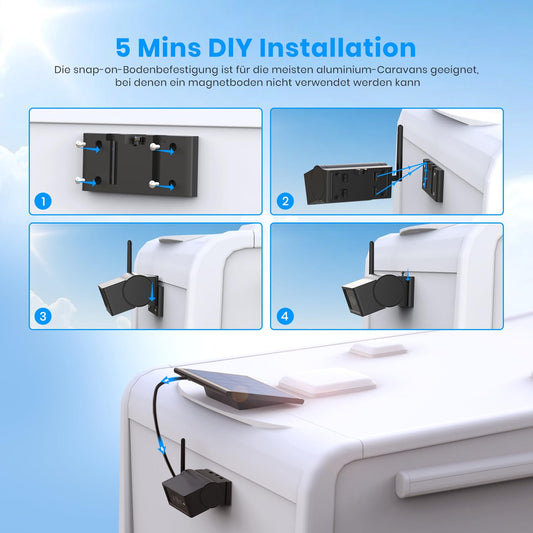 5 Mins DIY Installation

Die snap-on-Bodenbefestigung ist für die meisten aluminium-Caravans geeignet, bei denen ein magnetboden nicht verwendet werden kann

1

2

3

4