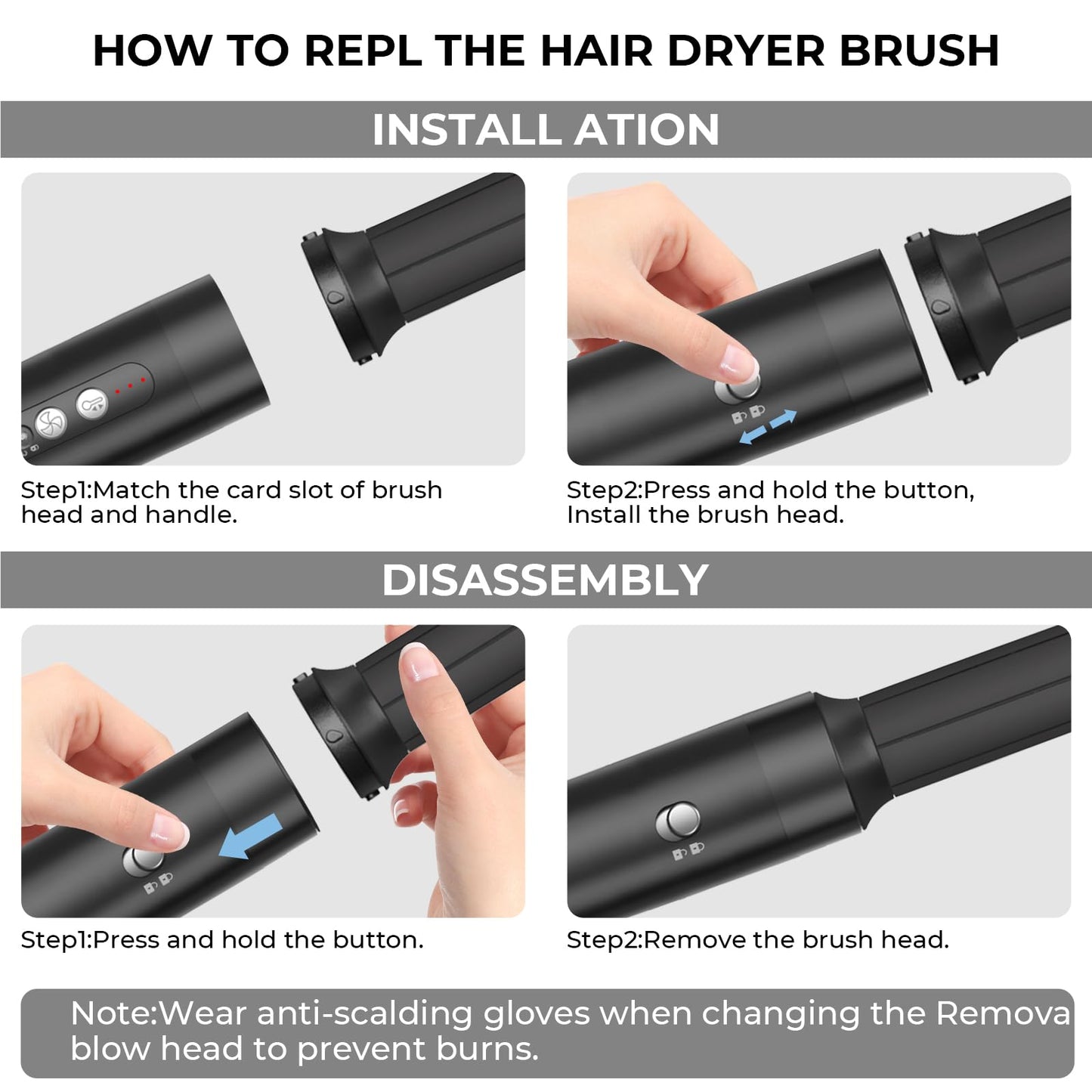 HOW TO REPL THE HAIR DRYER BRUSH

INSTALL ATION

Step1:Match the card slot of brush head and handle.

Step2:Press and hold the button, Install the brush head.

DISASSEMBLY

Step1:Press and hold the button.

Step2:Remove the brush head.

Note:Wear anti-scalding gloves when changing the Remova blow head to prevent burns.