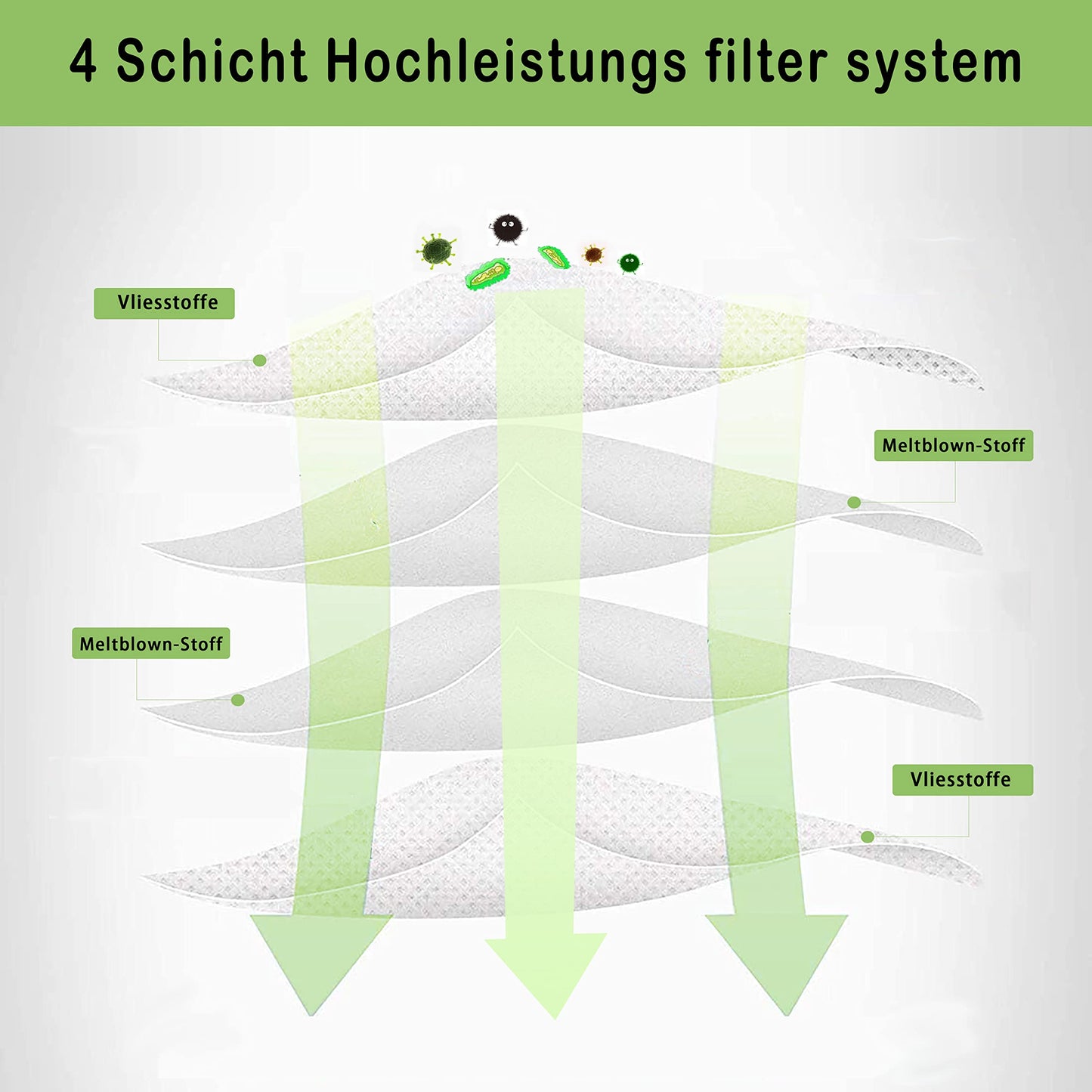 4 Schicht Hochleistungs filter system

Vliesstoffe

Meltblown-Stoff

Meltblown-Stoff

Vliesstoffe