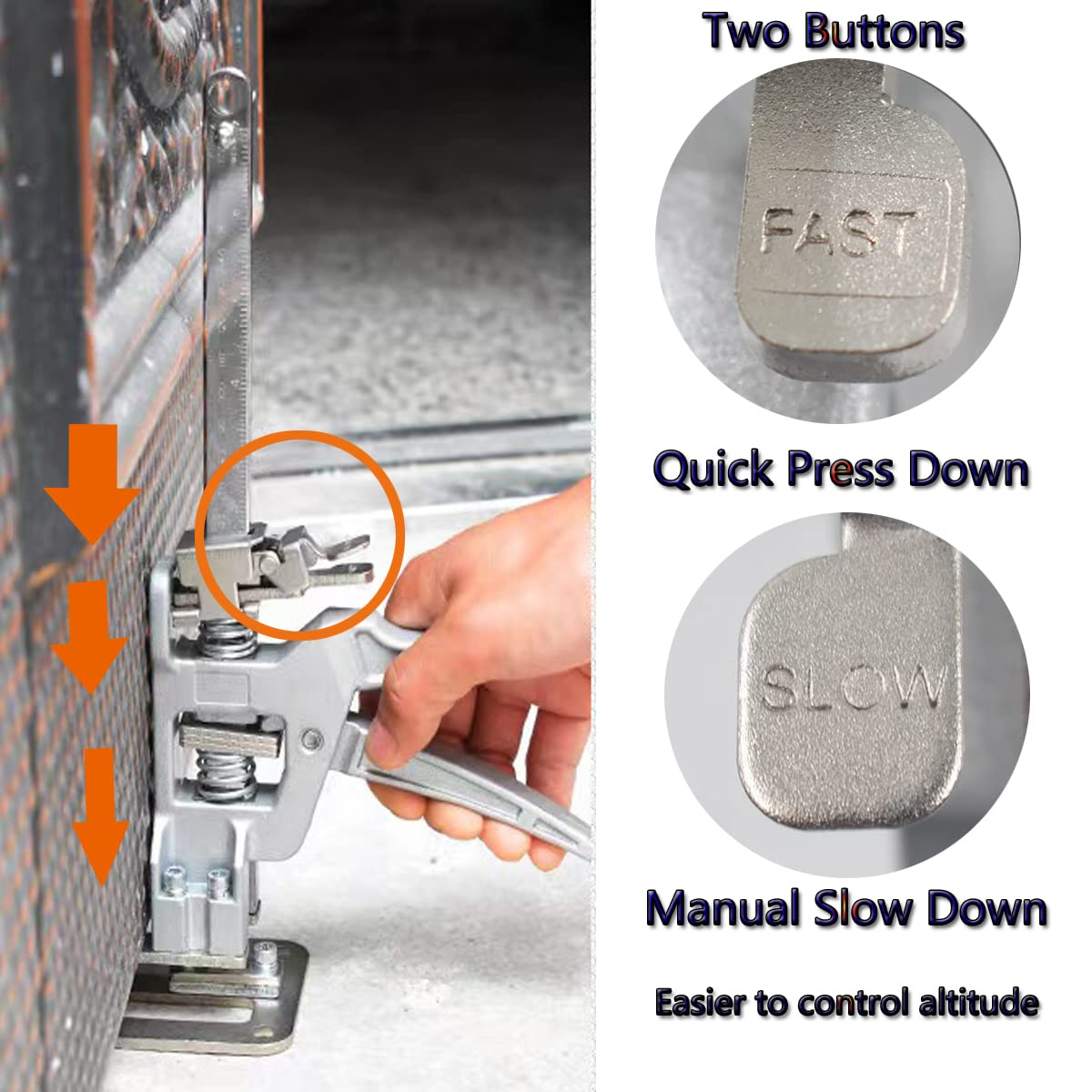 Two Buttons

FAST

Quick Press Down

SLOW

Manual Slow Down

Easier to control altitude