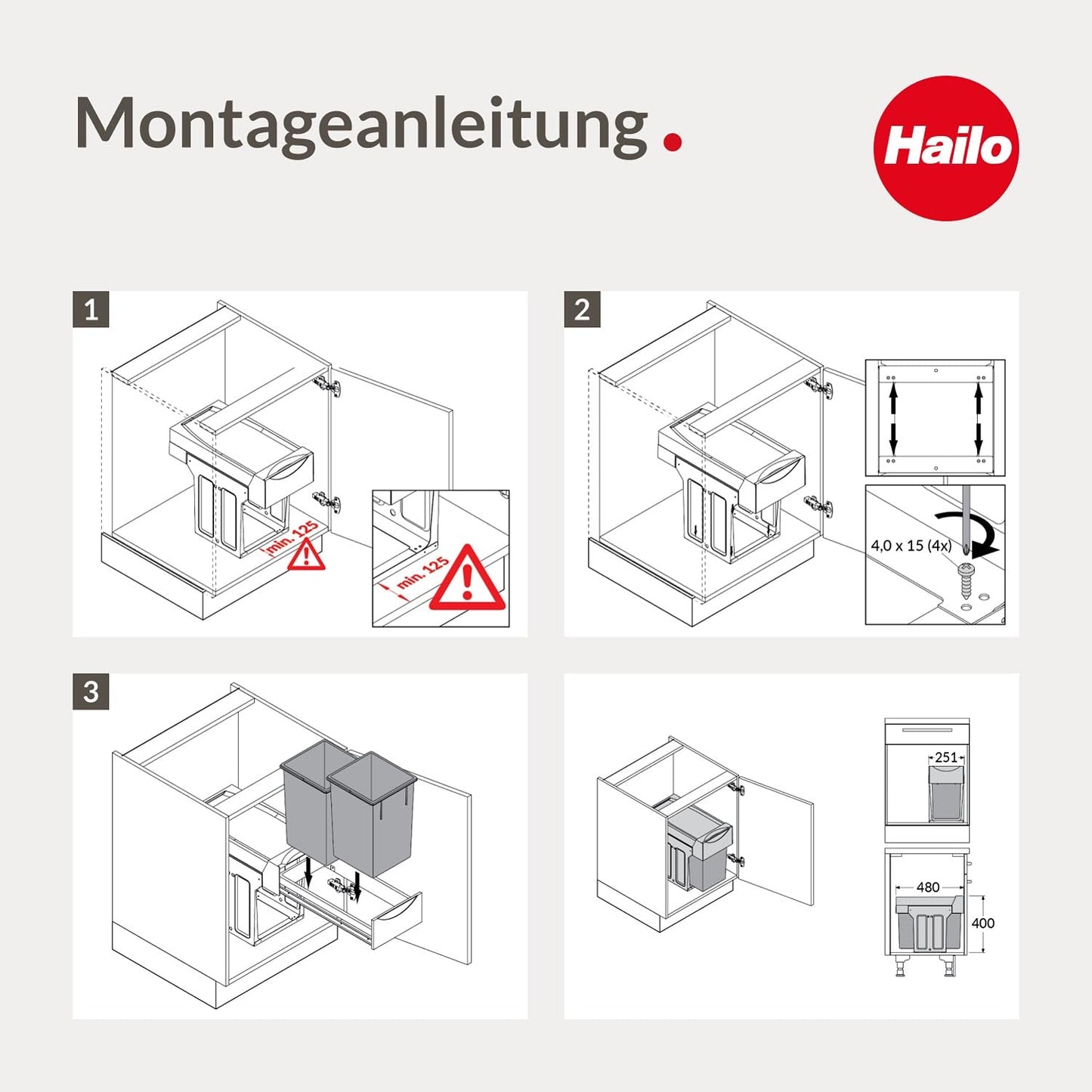 Montageanleitung.

Hailo

1

min. 125

min. 125

2

4,0 x 15 (4x)

3

251

480

400