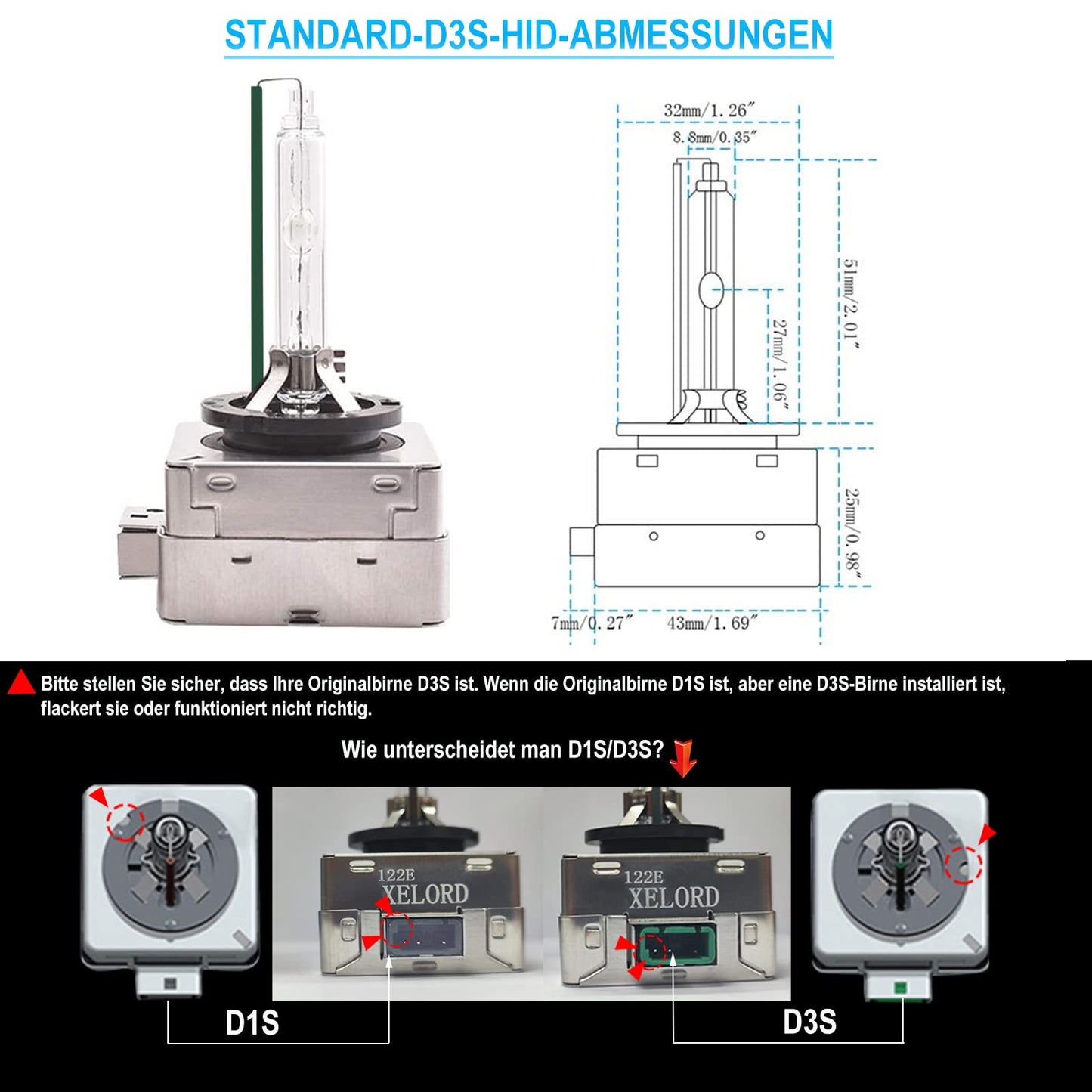 STANDARD-D3S-HID-ABMESSUNGEN

32mm/1.26″
8.8mm/0.35″
51mm/2.01″
27mm/1.06″
25mm/0.98″
7mm/0.27″
43mm/1.69″

Bitte stellen Sie sicher, dass Ihre Originalbirne D3S ist. Wenn die Originalbirne D1S ist, aber eine D3S-Birne installiert ist, flackert sie oder funktioniert nicht richtig.

Wie unterscheidet man D1S/D3S?

122E
XELORD

122E
XELORD

D1S

D3S