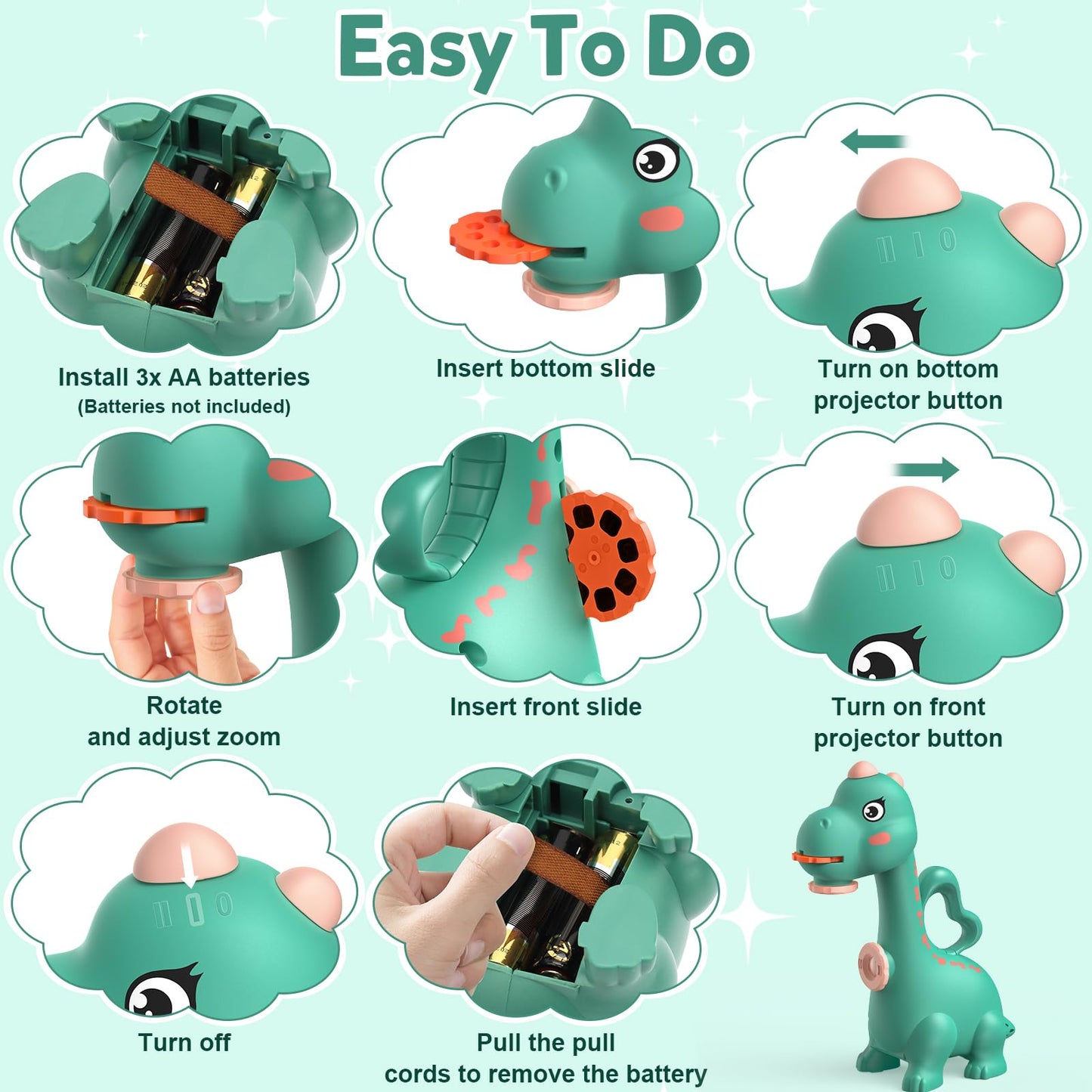 Easy To Do

Install 3x AA batteries
(Batteries not included)

Insert bottom slide

Turn on bottom projector button

Rotate and adjust zoom

Insert front slide

Turn on front projector button

Turn off

Pull the pull cords to remove the battery