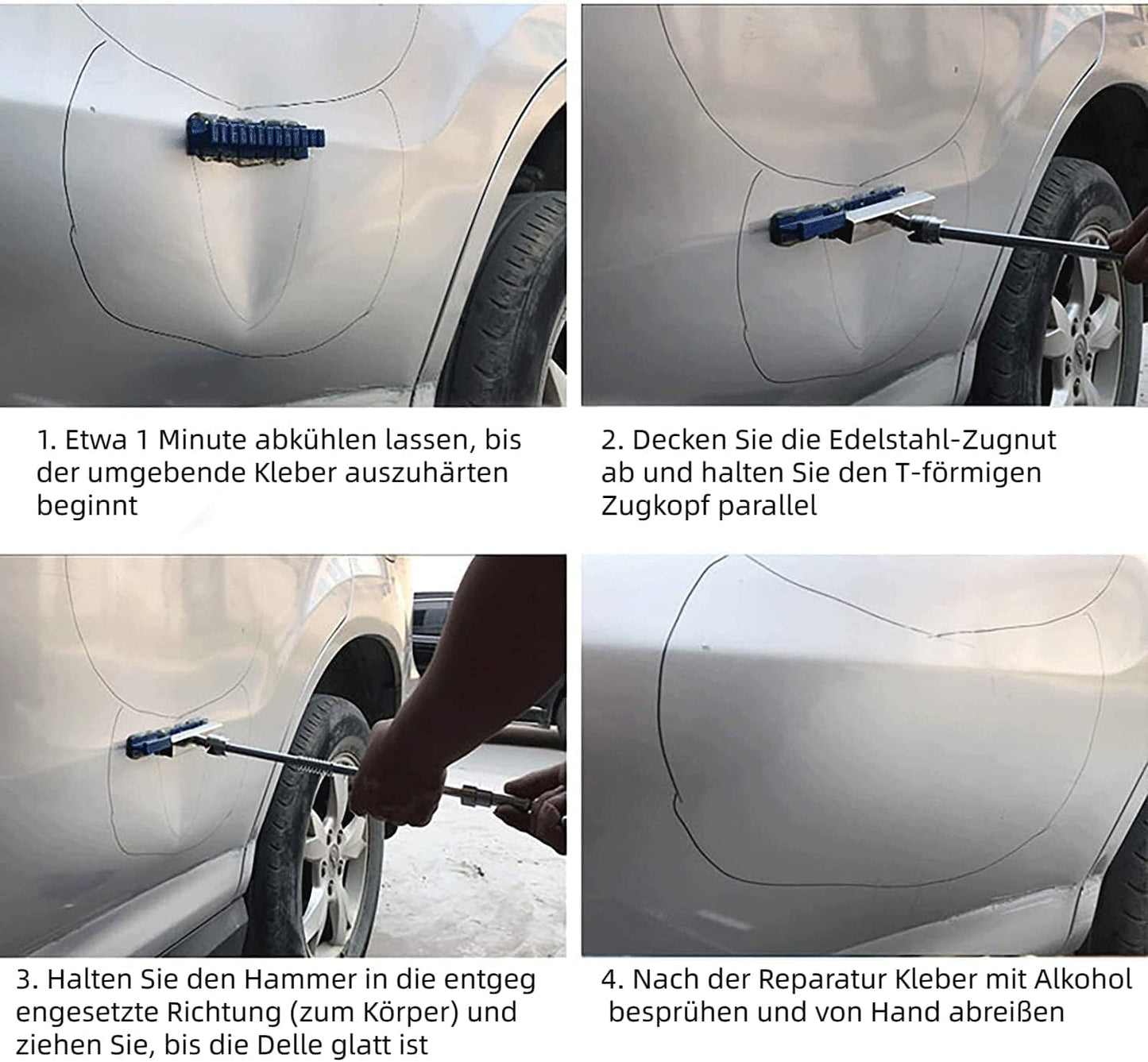 1. Etwa 1 Minute abkühlen lassen, bis der umgebende Kleber auszuhärten beginnt

2. Decken Sie die Edelstahl-Zugnut ab und halten Sie den T-förmigen Zugkopf parallel

3. Halten Sie den Hammer in die entgeg engesetzte Richtung (zum Körper) und ziehen Sie, bis die Delle glatt ist

4. Nach der Reparatur Kleber mit Alkohol besprühen und von Hand abreißen