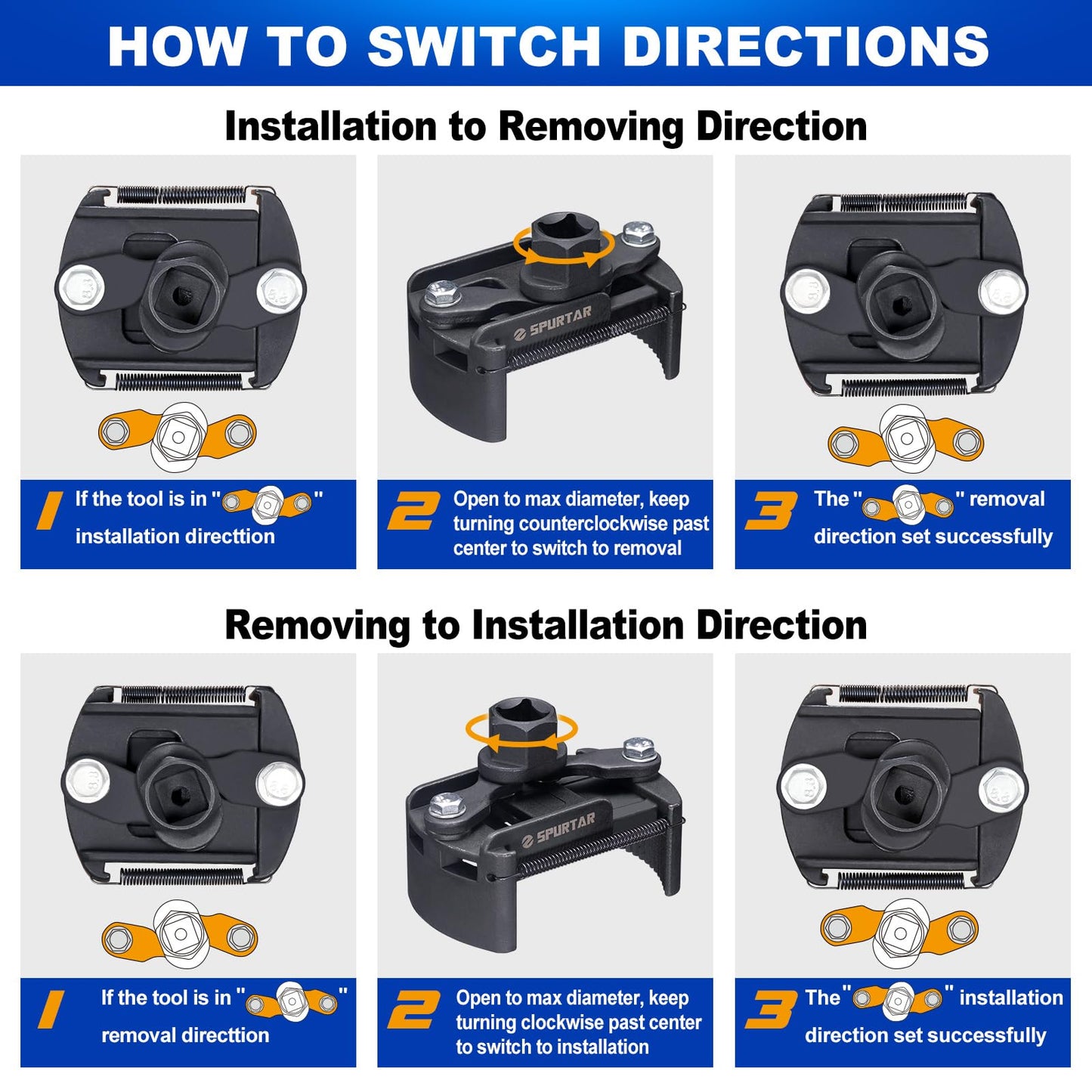 HOW TO SWITCH DIRECTIONS

Installation to Removing Direction

SPURTAR

1 If the tool is in " " installation directtion

2 Open to max diameter, keep turning counterclockwise past center to switch to removal

3 The " " removal direction set successfully

Removing to Installation Direction

SPURTAR

1 If the tool is in " " removal directtion

2 Open to max diameter, keep turning clockwise past center to switch to installation

3 The " " installation direction set successfully