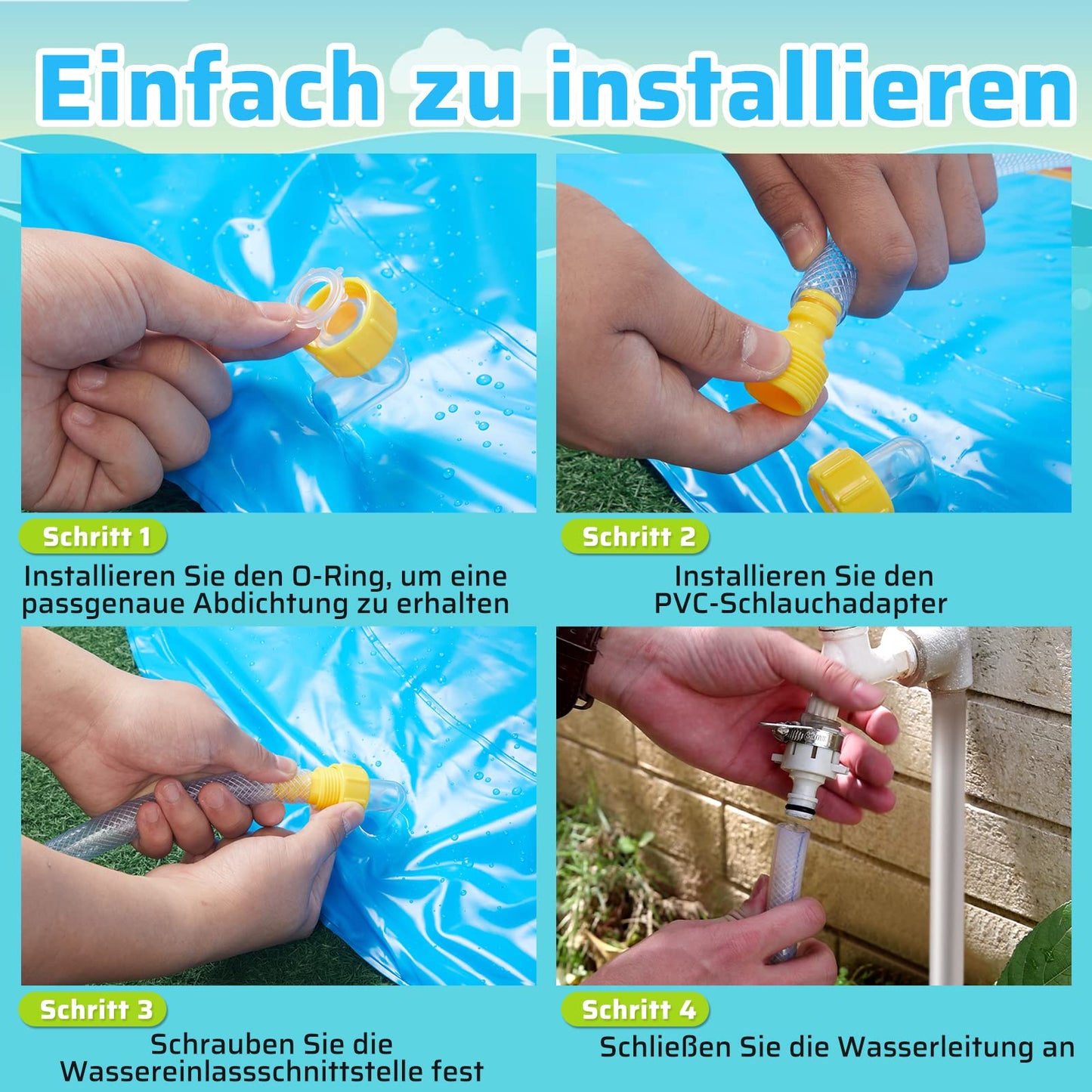 Einfach zu installieren

Schritt 1
Installieren Sie den O-Ring, um eine passgenaue Abdichtung zu erhalten

Schritt 2
Installieren Sie den PVC-Schlauchadapter

Schritt 3
Schrauben Sie die Wassereinlassschnittstelle fest

Schritt 4
Schließen Sie die Wasserleitung an