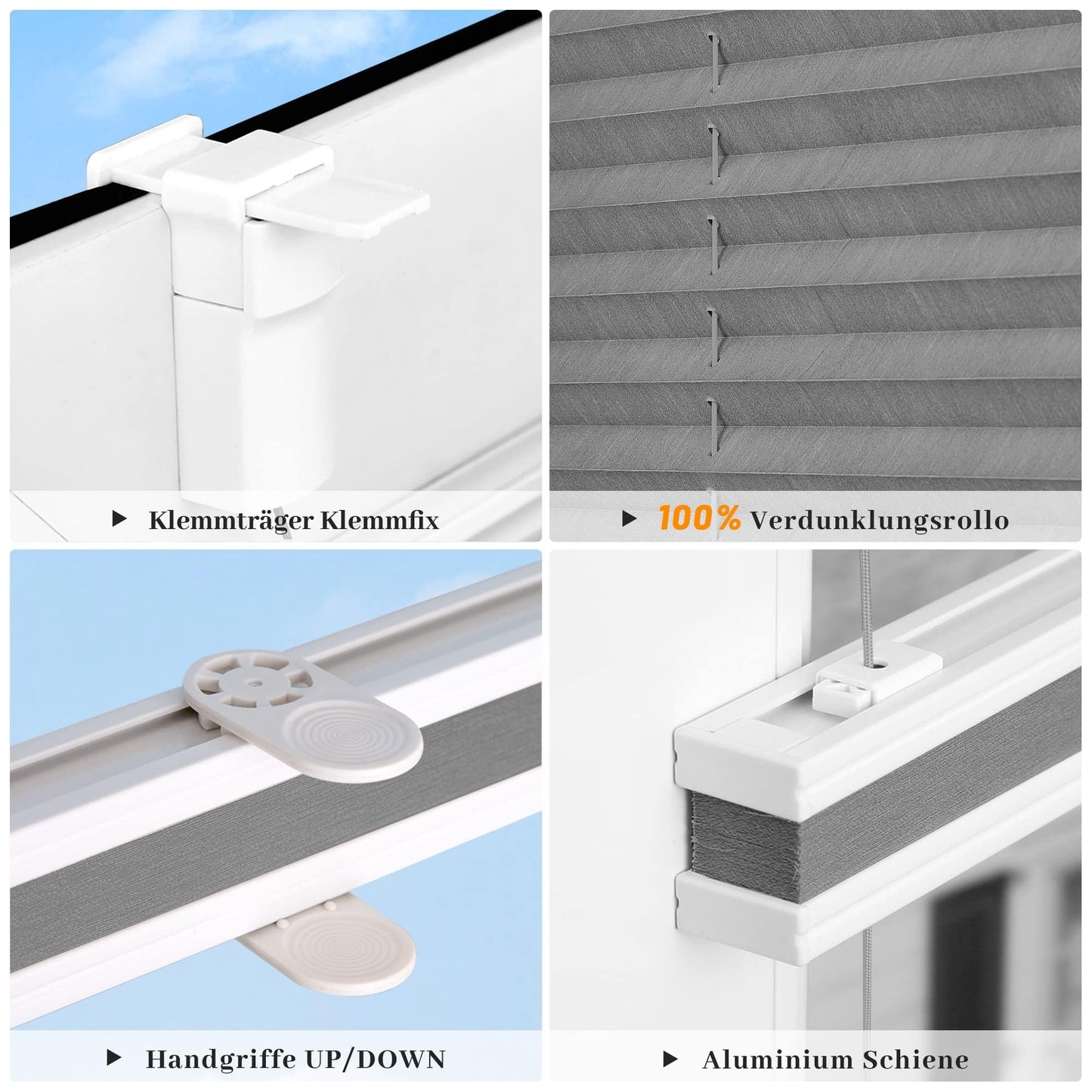 ▶ Klemmträger Klemmfix

▶ 100% Verdunklungsrollo

▶ Handgriffe UP/DOWN

▶ Aluminium Schiene