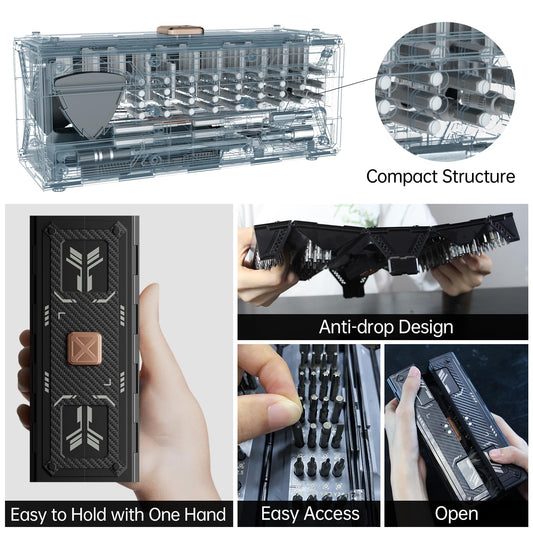 Compact Structure

Anti-drop Design

Easy to Hold with One Hand

Easy Access

Open