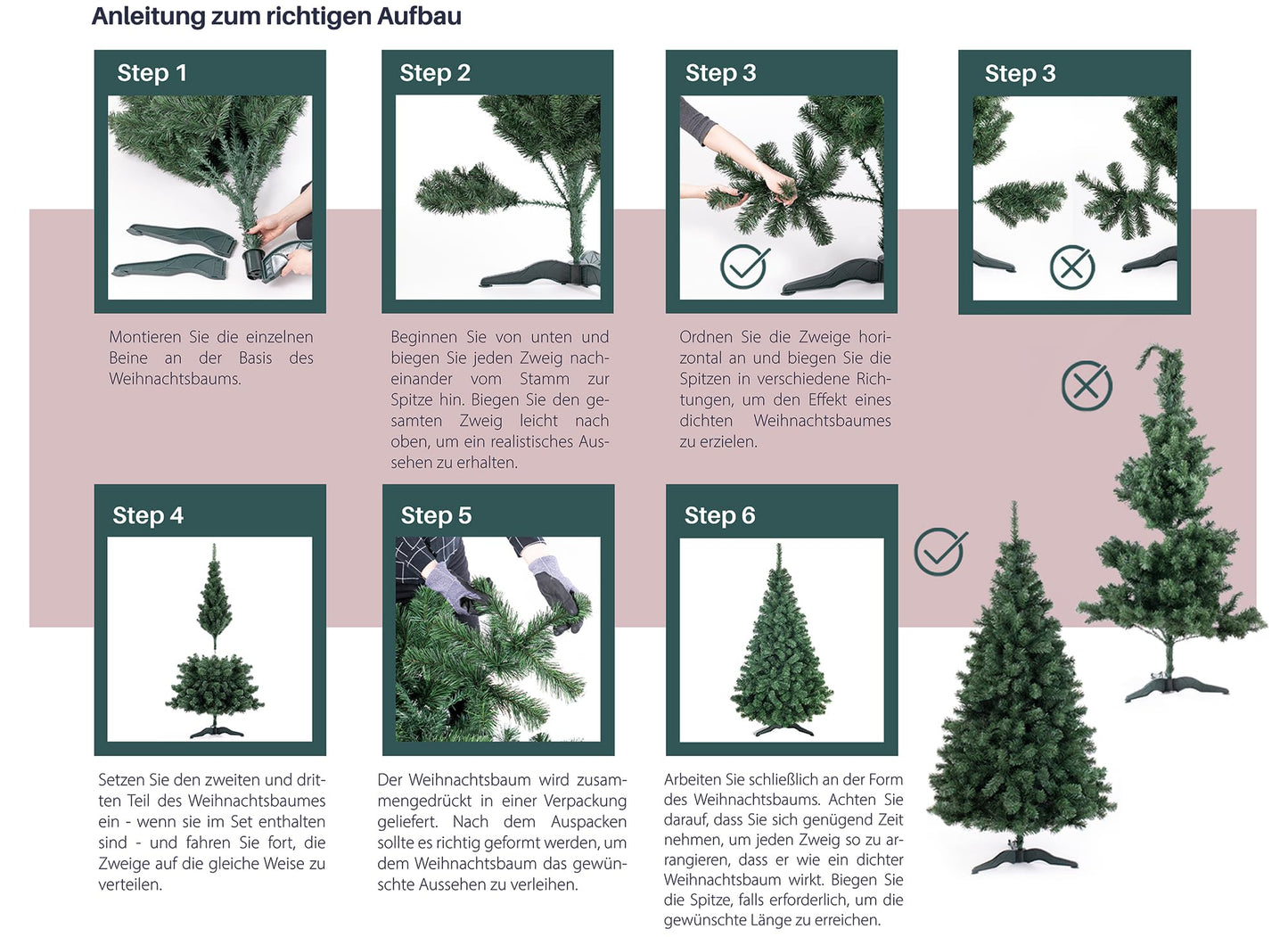 Anleitung zum richtigen Aufbau

Step 1

Montieren Sie die einzelnen Beine an der Basis des Weihnachtsbaums.

Step 2

Beginnen Sie von unten und biegen Sie jeden Zweig nacheinander vom Stamm zur Spitze hin. Biegen Sie den gesamten Zweig leicht nach oben, um ein realistisches Aussehen zu erhalten.

Step 3

Ordnen Sie die Zweige horizontal an und biegen Sie die Spitzen in verschiedene Richtungen, um den Effekt eines dichten Weihnachtsbaumes zu erzielen.

Step 3

Step 4

Setzen Sie den zweiten und dritten Teil des Weihnachtsbaumes ein - wenn sie im Set enthalten sind - und fahren Sie fort, die Zweige auf die gleiche Weise zu verteilen.

Step 5

Der Weihnachtsbaum wird zusammengedrückt in einer Verpackung geliefert. Nach dem Auspacken sollte es richtig geformt werden, um dem Weihnachtsbaum das gewünschte Aussehen zu verleihen.

Step 6

Arbeiten Sie schließlich an der Form des Weihnachtsbaums. Achten Sie darauf, dass Sie sich genügend Zeit nehmen, um jeden Zweig so zu arrangieren, dass er wie ein dichter Weihnachtsbaum wirkt. Biegen Sie die Spitze, falls erforderlich, um die gewünschte Länge zu erreichen.