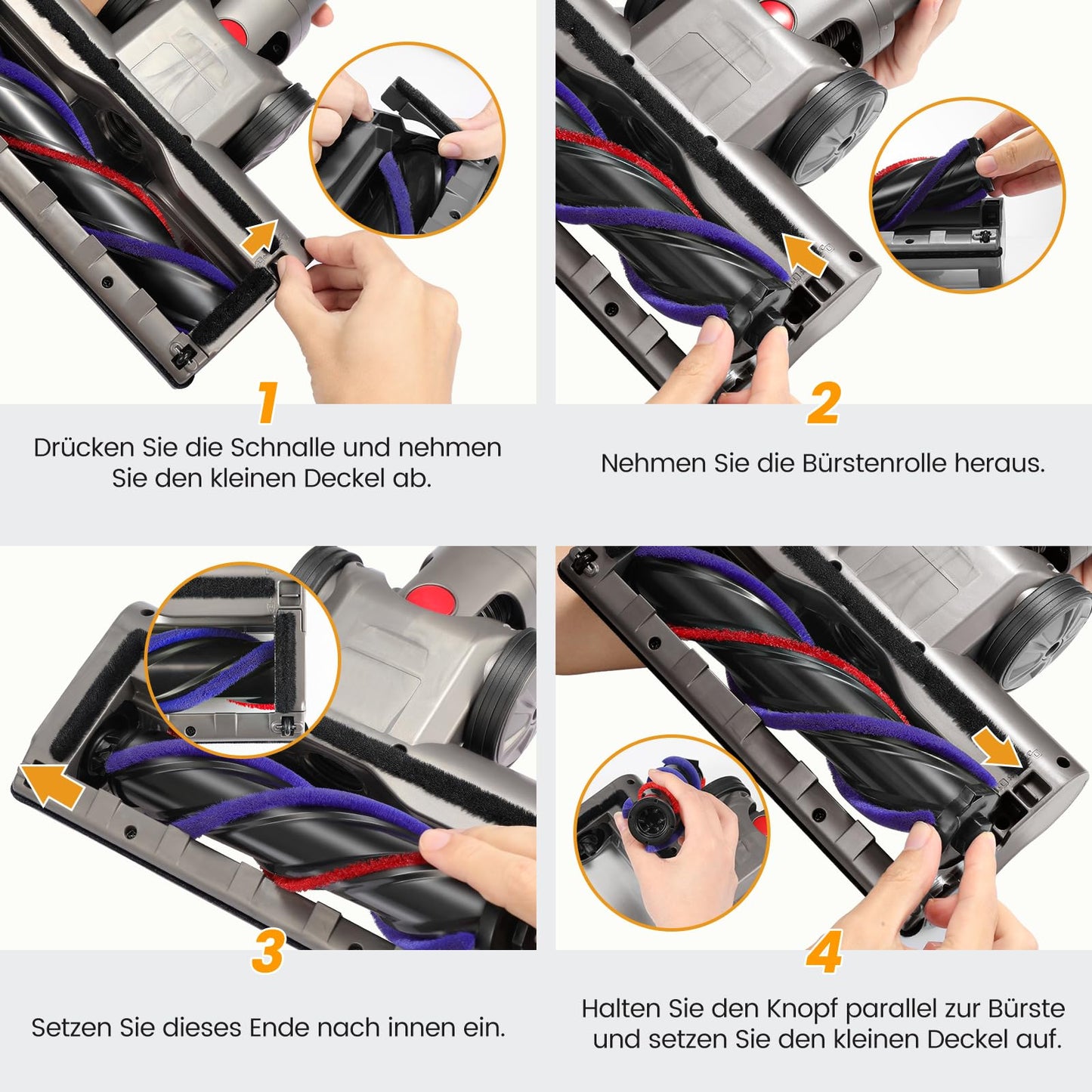 1

Drücken Sie die Schnalle und nehmen Sie den kleinen Deckel ab.

2

Nehmen Sie die Bürstenrolle heraus.

3

Setzen Sie dieses Ende nach innen ein.

4

Halten Sie den Knopf parallel zur Bürste und setzen Sie den kleinen Deckel auf.