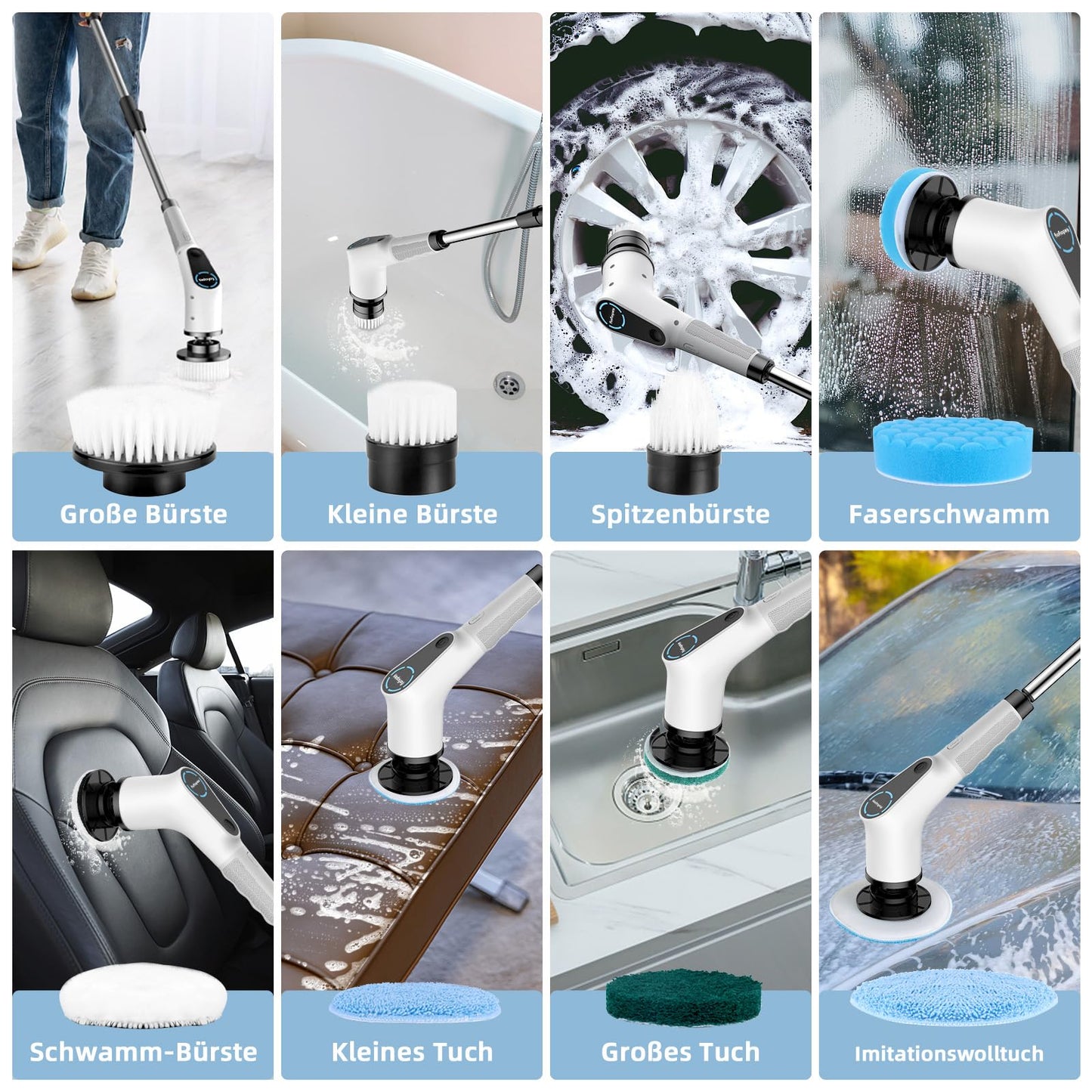 Große Bürste

Kleine Bürste

Spitzenbürste

Faserschwamm

Schwamm-Bürste

Kleines Tuch

Großes Tuch

Imitationswolltuch