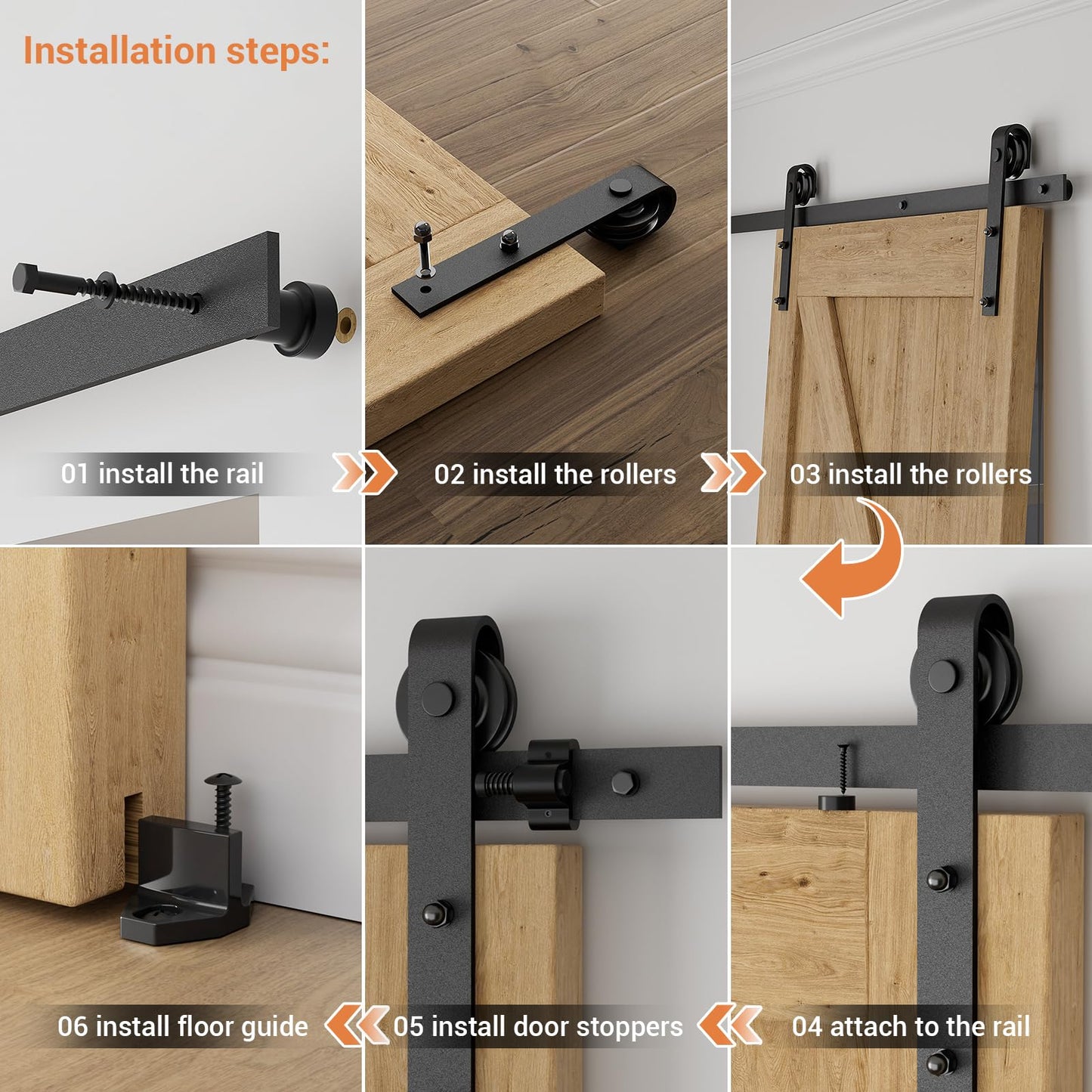 Installation steps:

01 install the rail

02 install the rollers

03 install the rollers

04 attach to the rail

05 install door stoppers

06 install floor guide