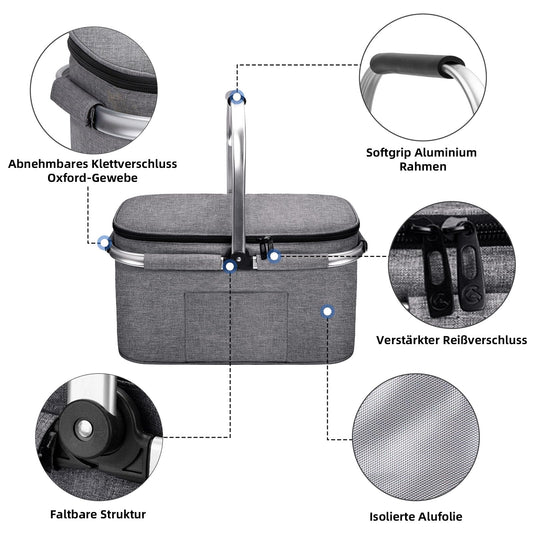 Abnehmbares Klettverschluss Oxford-Gewebe

Softgrip Aluminium Rahmen

Verstärkter Reißverschluss

Faltbare Struktur

Isolierte Alufolie