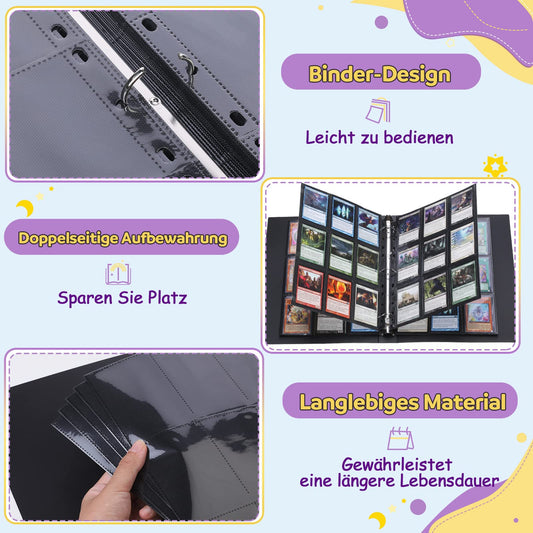 Binder-Design

Leicht zu bedienen

Doppelseitige Aufbewahrung

Sparen Sie Platz

Langlebiges Material

Gewährleistet eine längere Lebensdauer