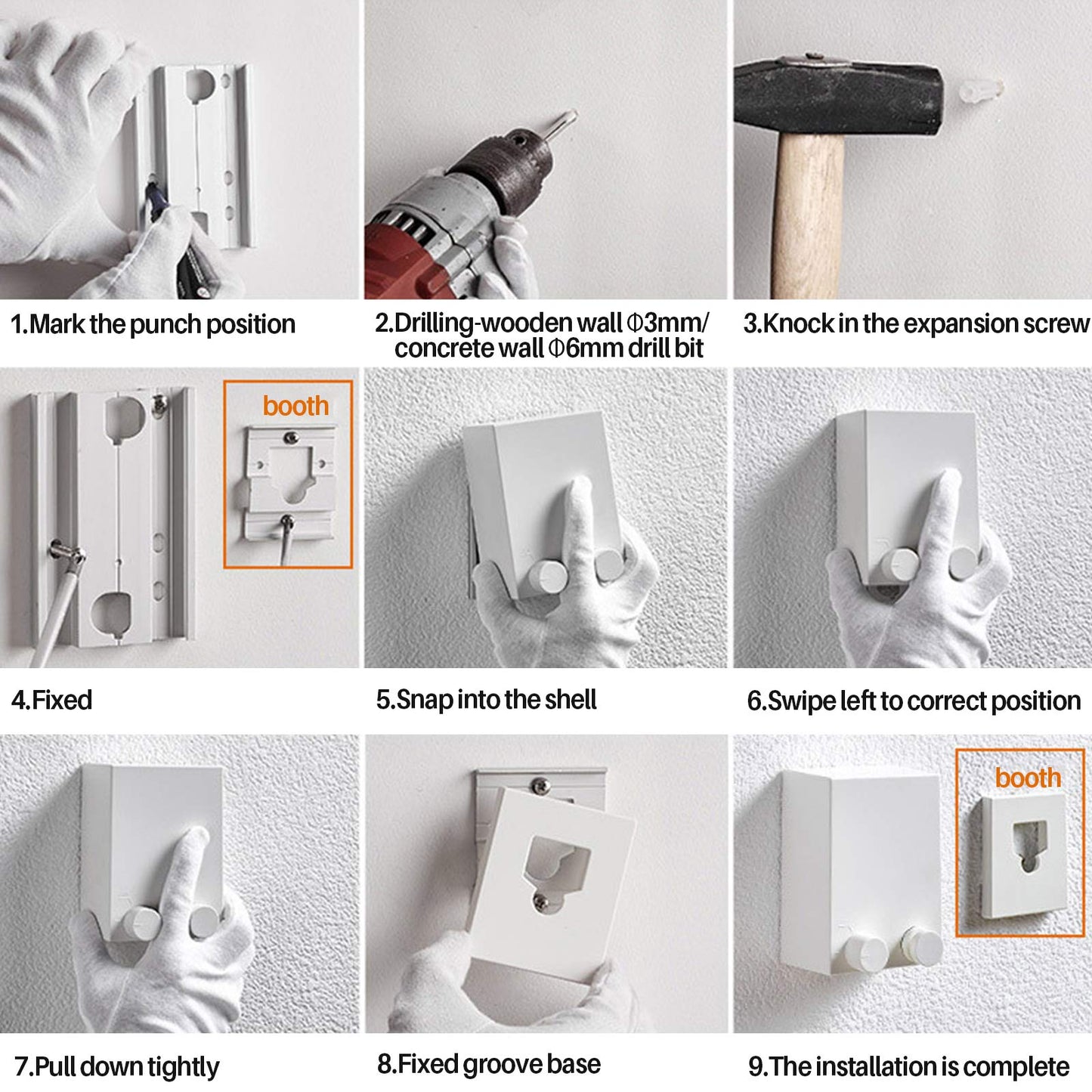 1.Mark the punch position

2.Drilling-wooden wall Φ3mm/ concrete wall Φ6mm drill bit

3.Knock in the expansion screw

booth

4.Fixed

5.Snap into the shell

6.Swipe left to correct position

booth

7.Pull down tightly

8.Fixed groove base

9.The installation is complete