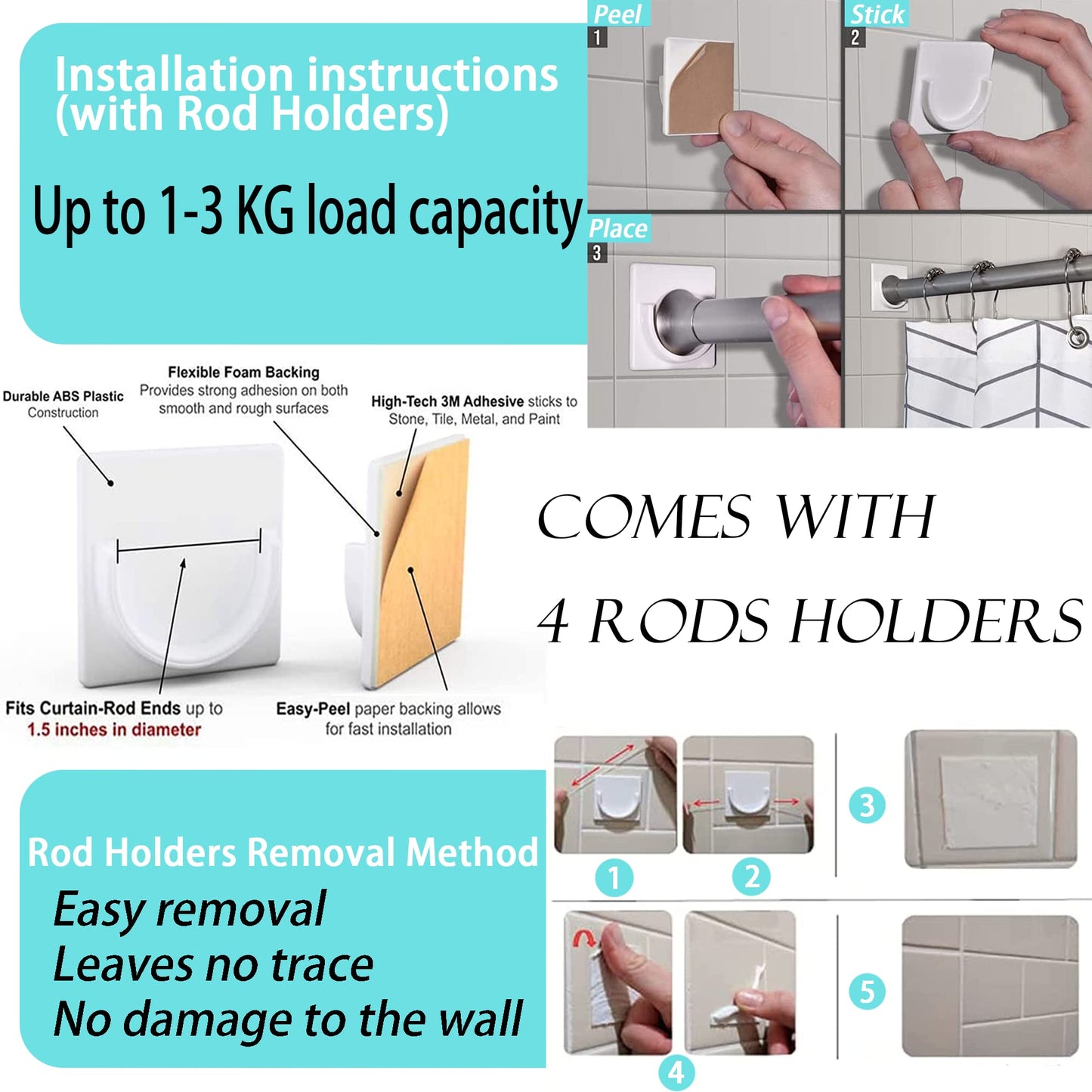 Installation instructions (with Rod Holders)

Up to 1-3 KG load capacity

Peel
1

Stick
2

Place
3

Durable ABS Plastic Construction

Flexible Foam Backing
Provides strong adhesion on both smooth and rough surfaces

High-Tech 3M Adhesive sticks to Stone, Tile, Metal, and Paint

Fits Curtain-Rod Ends up to 1.5 inches in diameter

Easy-Peel paper backing allows for fast installation

COMES WITH
4 RODS HOLDERS

Rod Holders Removal Method
Easy removal
Leaves no trace
No damage to the wall

1
2
3
4
5