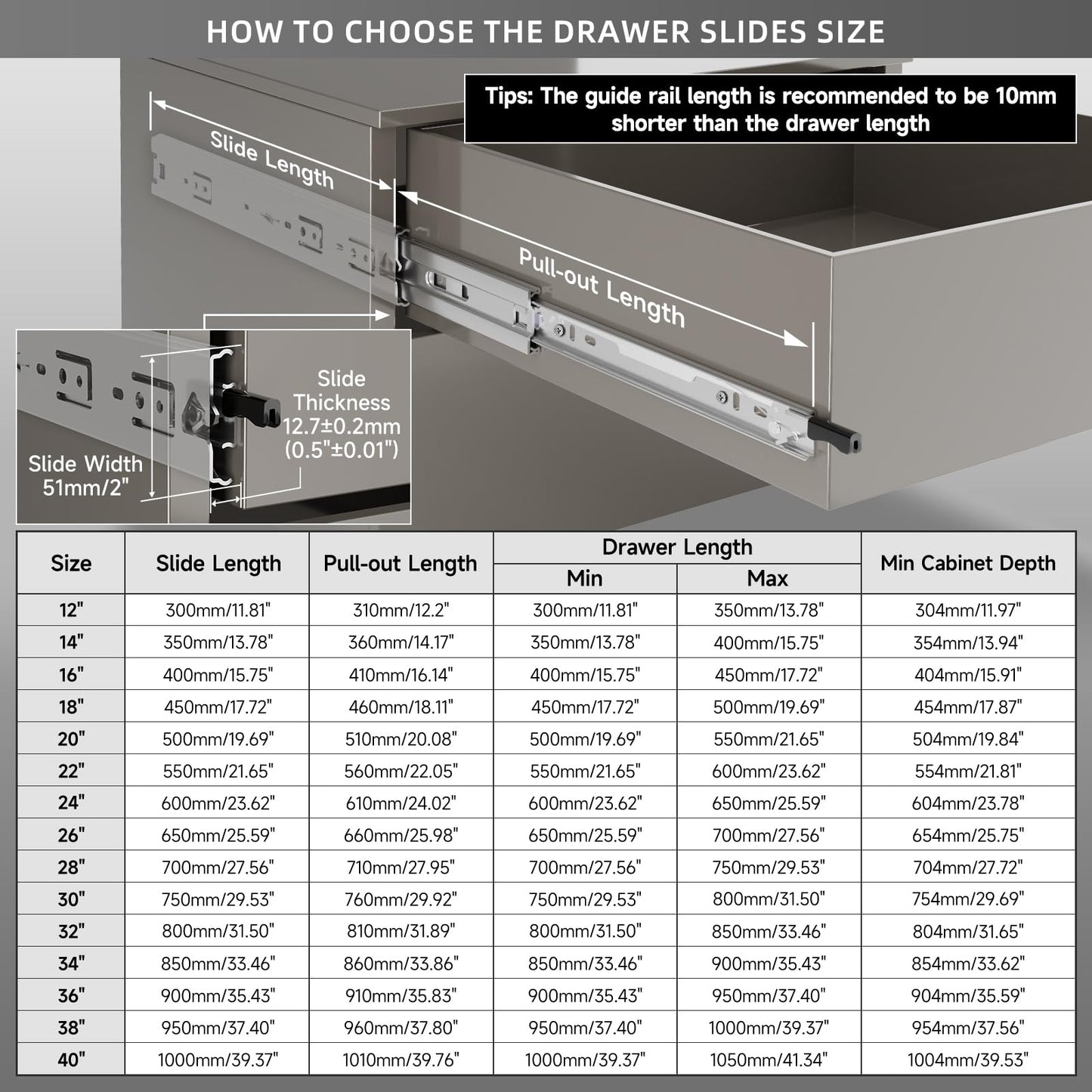 HOW TO CHOOSE THE DRAWER SLIDES SIZE

Tips: The guide rail length is recommended to be 10mm shorter than the drawer length

Slide Length

Pull-out Length

Slide Thickness 12.7±0.2mm (0.5"±0.01")

Slide Width 51mm/2"

| Size | Slide Length | Pull-out Length | Drawer Length Min | Drawer Length Max | Min Cabinet Depth |
|---|---|---|---|---|---|
| 12" | 300mm/11.81" | 310mm/12.2" | 300mm/11.81" | 350mm/13.78" | 304mm/11.97" |
| 14" | 350mm/13.78" | 360mm/14.17" | 350mm/13.78" | 400mm/15.75" | 354mm/13.94" |
| 16" | 400mm/15.75" | 410mm/16.14" | 400mm/15.75" | 450mm/17.72" | 404mm/15.91" |
| 18" | 450mm/17.72" | 460mm/18.11" | 450mm/17.72" | 500mm/19.69" | 454mm/17.87" |
| 20" | 500mm/19.69" | 510mm/20.08" | 500mm/19.69" | 550mm/21.65" | 504mm/19.84" |
| 22" | 550mm/21.65" | 560mm/22.05" | 550mm/21.65" | 600mm/23.62" | 554mm/21.81" |
| 24" | 600mm/23.62" | 610mm/24.02" | 600mm/23.62" | 650mm/25.59" | 604mm/23.78" |
| 26" | 650mm/25.59" | 660mm/25.98" | 650mm/25.59" | 700mm/27.56" | 654mm/25.75" |
| 28" | 700mm/27.56" | 710mm/27.95" | 700mm/27.56" | 750mm/29.53" | 704mm/27.72" |
| 30" | 750mm/29.53" | 760mm/29.92" | 750mm/29.53" | 800mm/31.50" | 754mm/29.69" |
| 32" | 800mm/31.50" | 810mm/31.89" | 800mm/31.50" | 850mm/33.46" | 804mm/31.65" |
| 34" | 850mm/33.46" | 860mm/33.86" | 850mm/33.46" | 900mm/35.43" | 854mm/33.62" |
| 36" | 900mm/35.43" | 910mm/35.83" | 900mm/35.43" | 950mm/37.40" | 904mm/35.59" |
| 38" | 950mm/37.40" | 960mm/37.80" | 950mm/37.40" | 1000mm/39.37" | 954mm/37.56" |
| 40" | 1000mm/39.37" | 1010mm/39.76" | 1000mm/39.37" | 1050mm/41.34" | 1004mm/39.53" |