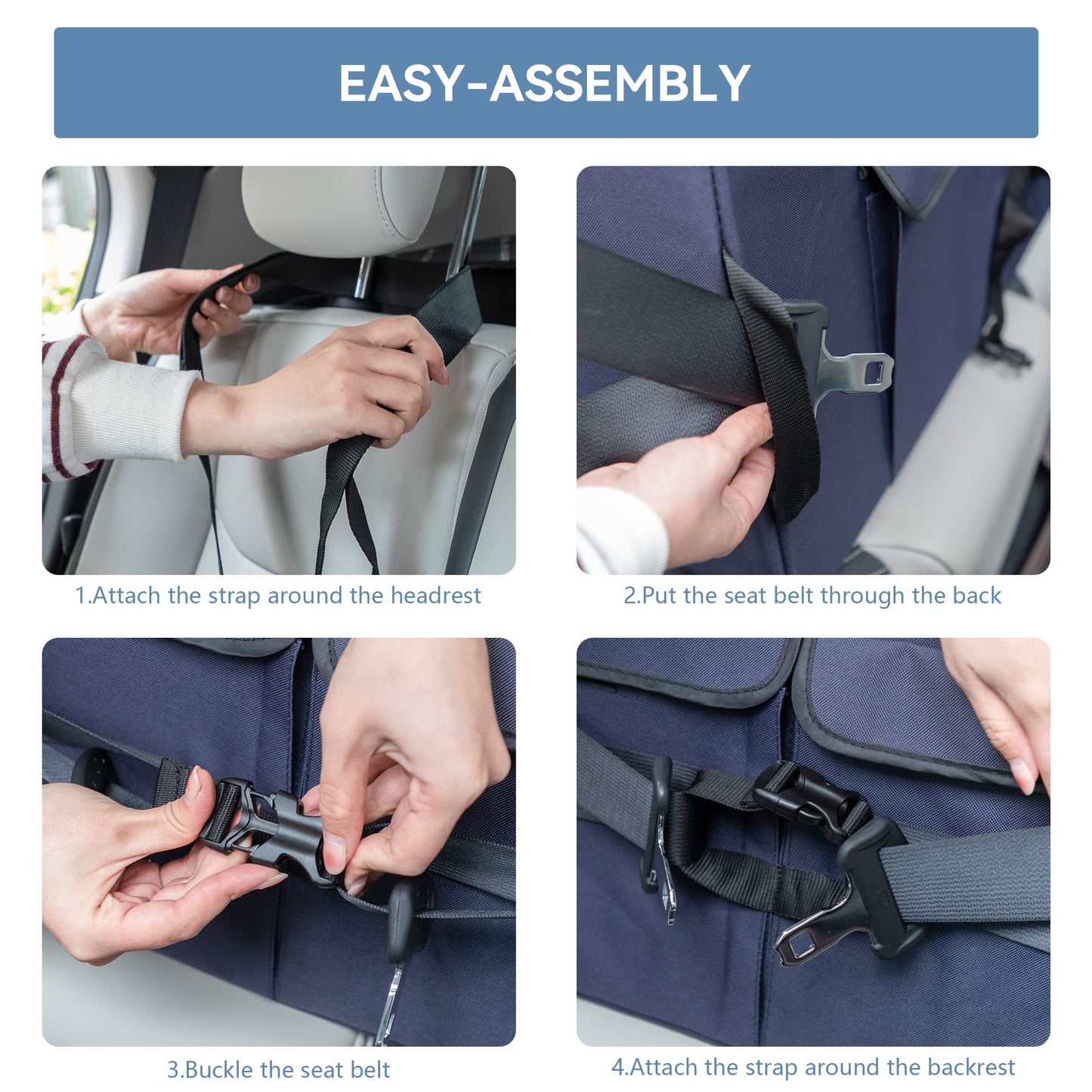 EASY-ASSEMBLY

1.Attach the strap around the headrest

2.Put the seat belt through the back

3.Buckle the seat belt

4.Attach the strap around the backrest