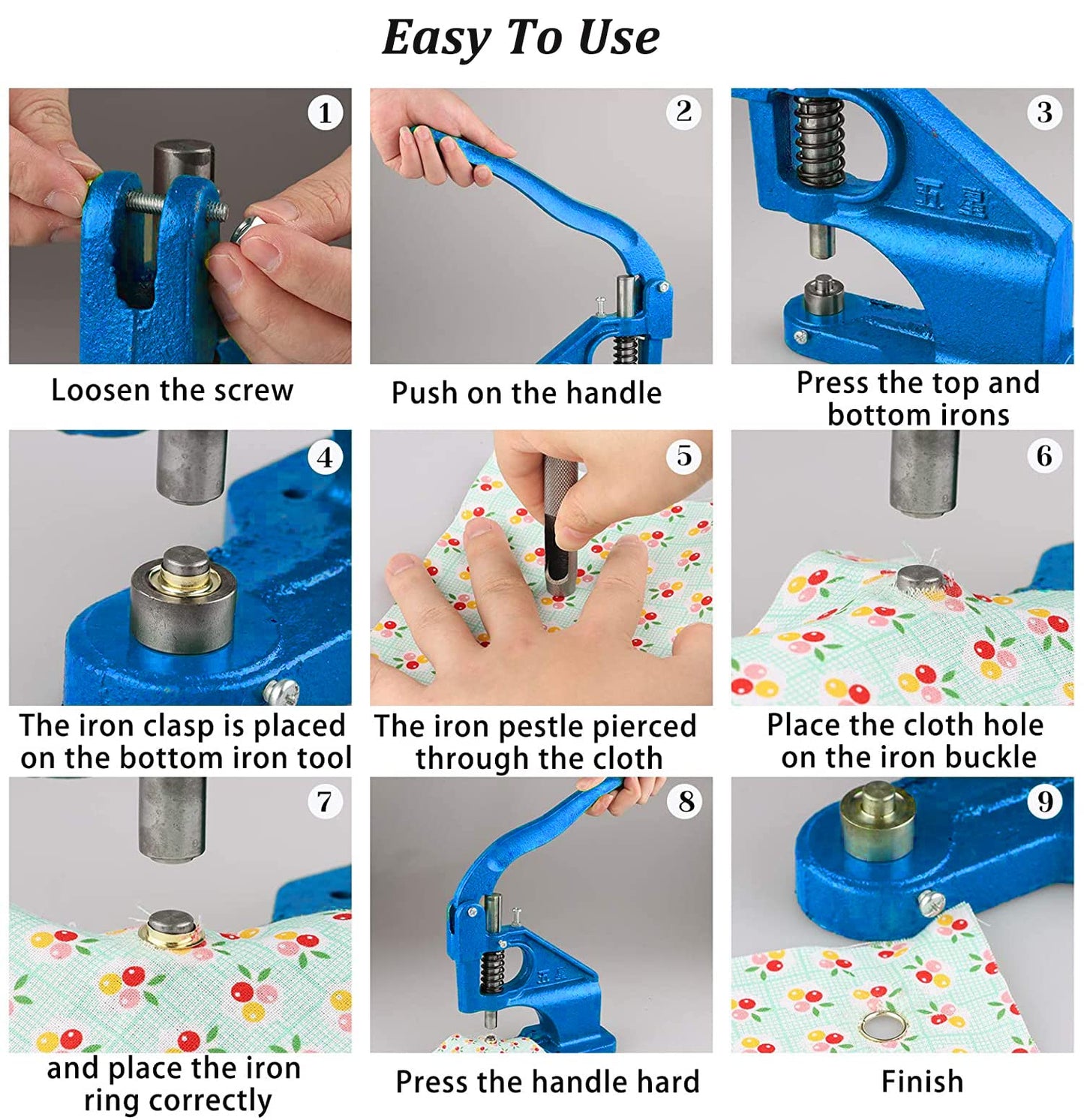 Easy To Use

1
Loosen the screw

2
Push on the handle

3
五星
Press the top and bottom irons

4
The iron clasp is placed on the bottom iron tool

5
The iron pestle pierced through the cloth

6
Place the cloth hole on the iron buckle

7
and place the iron ring correctly

8
五星
Press the handle hard

9
Finish