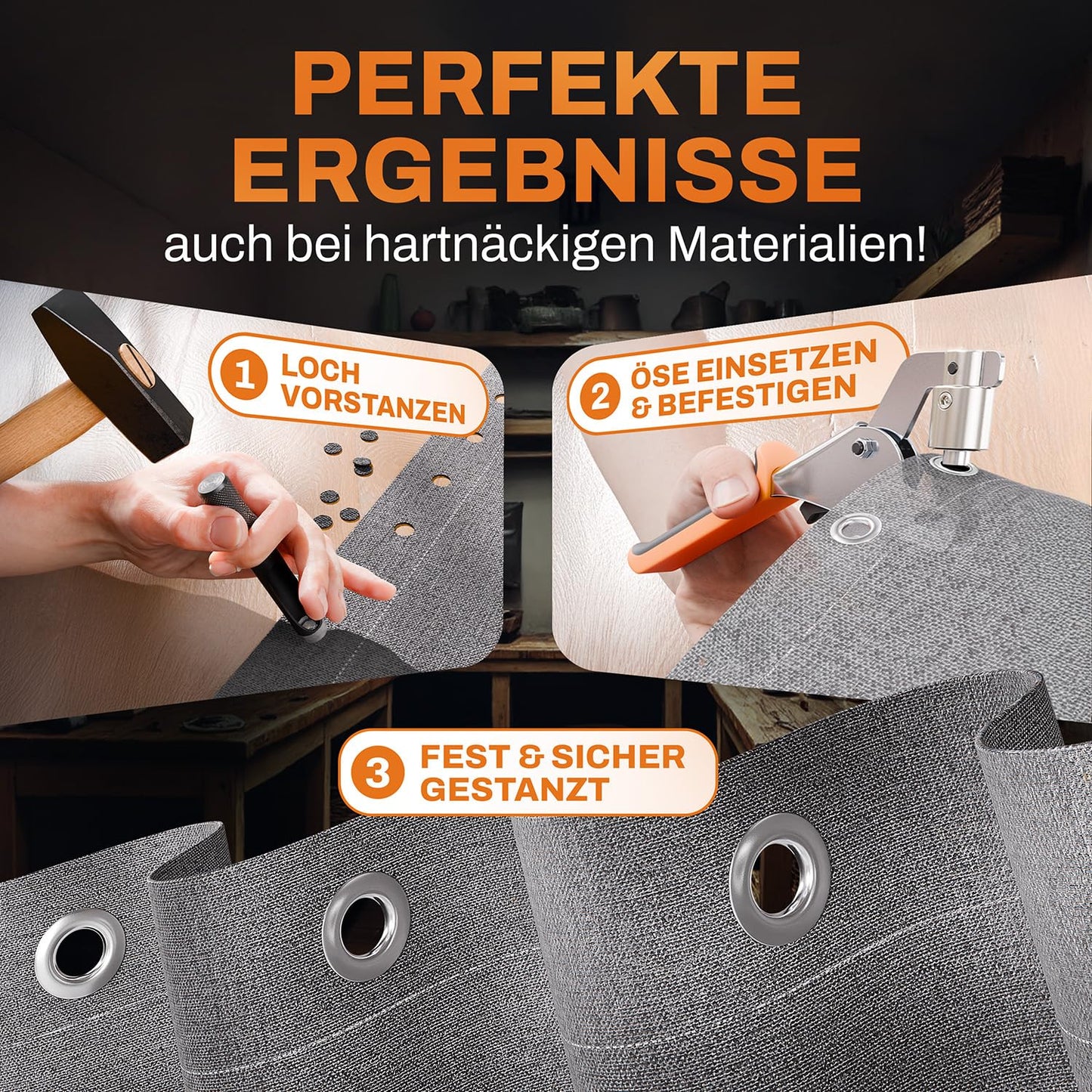 PERFEKTE ERGEBNISSE
auch bei hartnäckigen Materialien!

1 LOCH VORSTANZEN

2 ÖSE EINSETZEN & BEFESTIGEN

3 FEST & SICHER GESTANZT