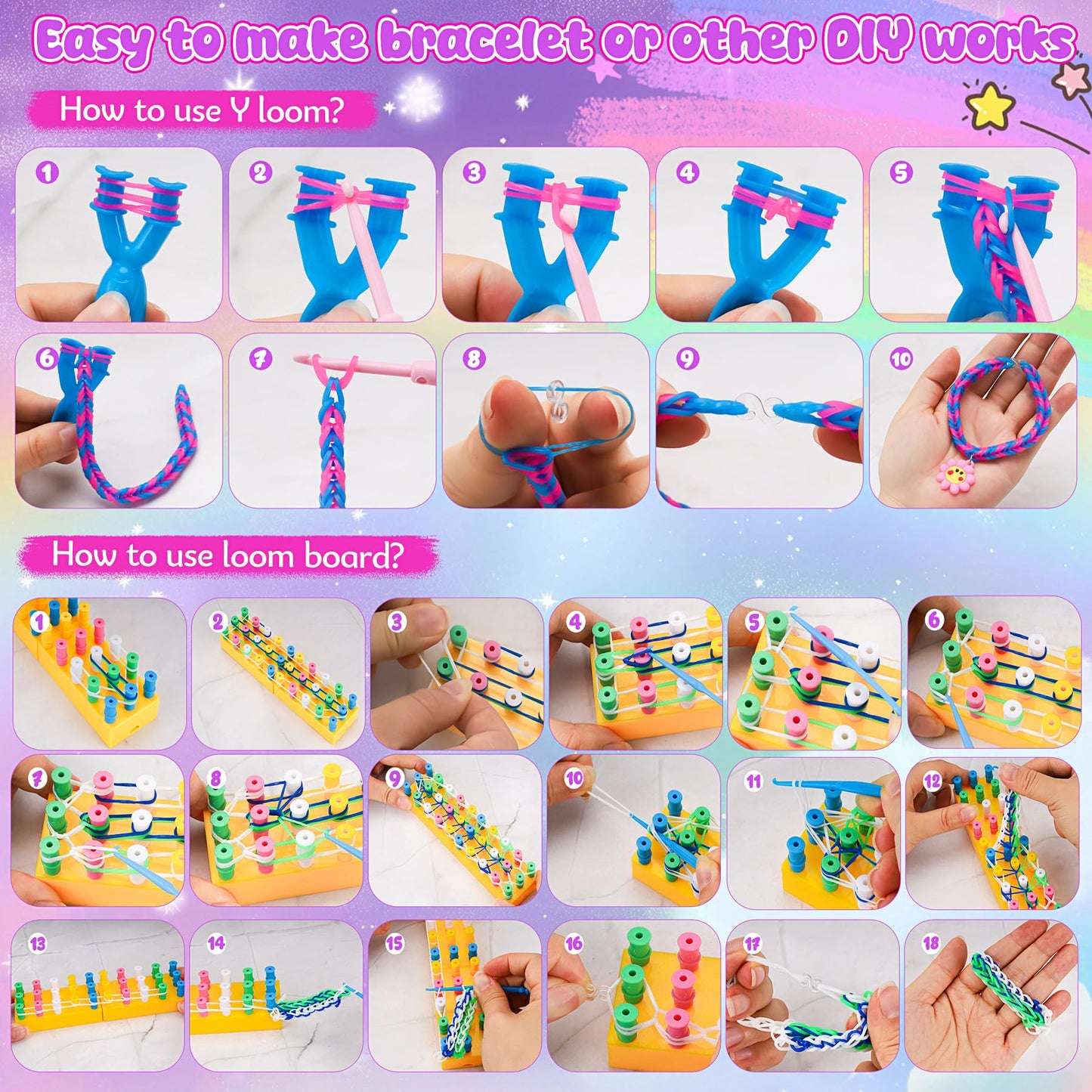 Easy to make bracelet or other DIY works

How to use Y loom?

1

2

3

4

5

6

7

8

9

10

How to use loom board?

1

2

3

4

5

6

7

8

9

10

11

12

13

14

15

16

17

18