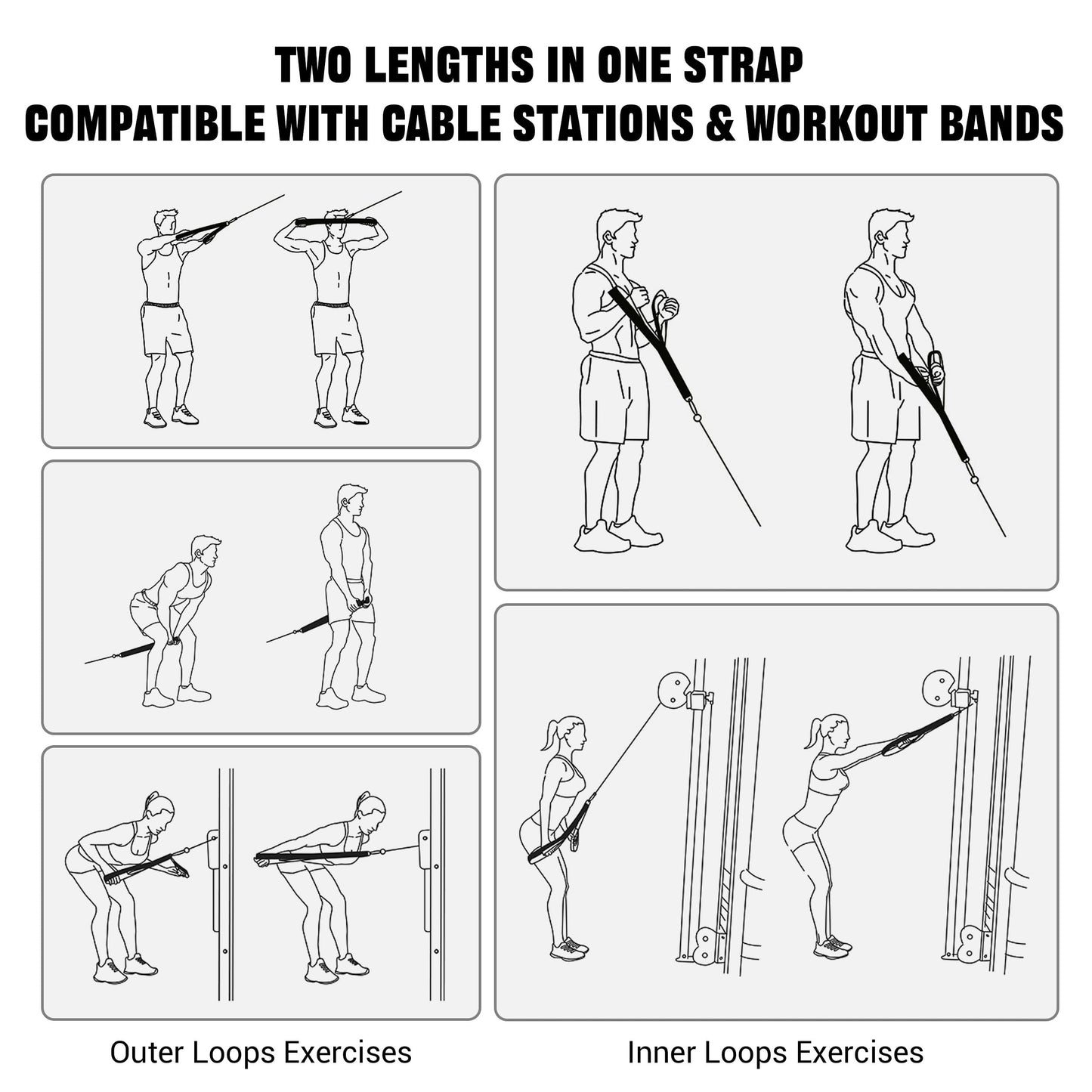 TWO LENGTHS IN ONE STRAP
COMPATIBLE WITH CABLE STATIONS & WORKOUT BANDS

Outer Loops Exercises

Inner Loops Exercises