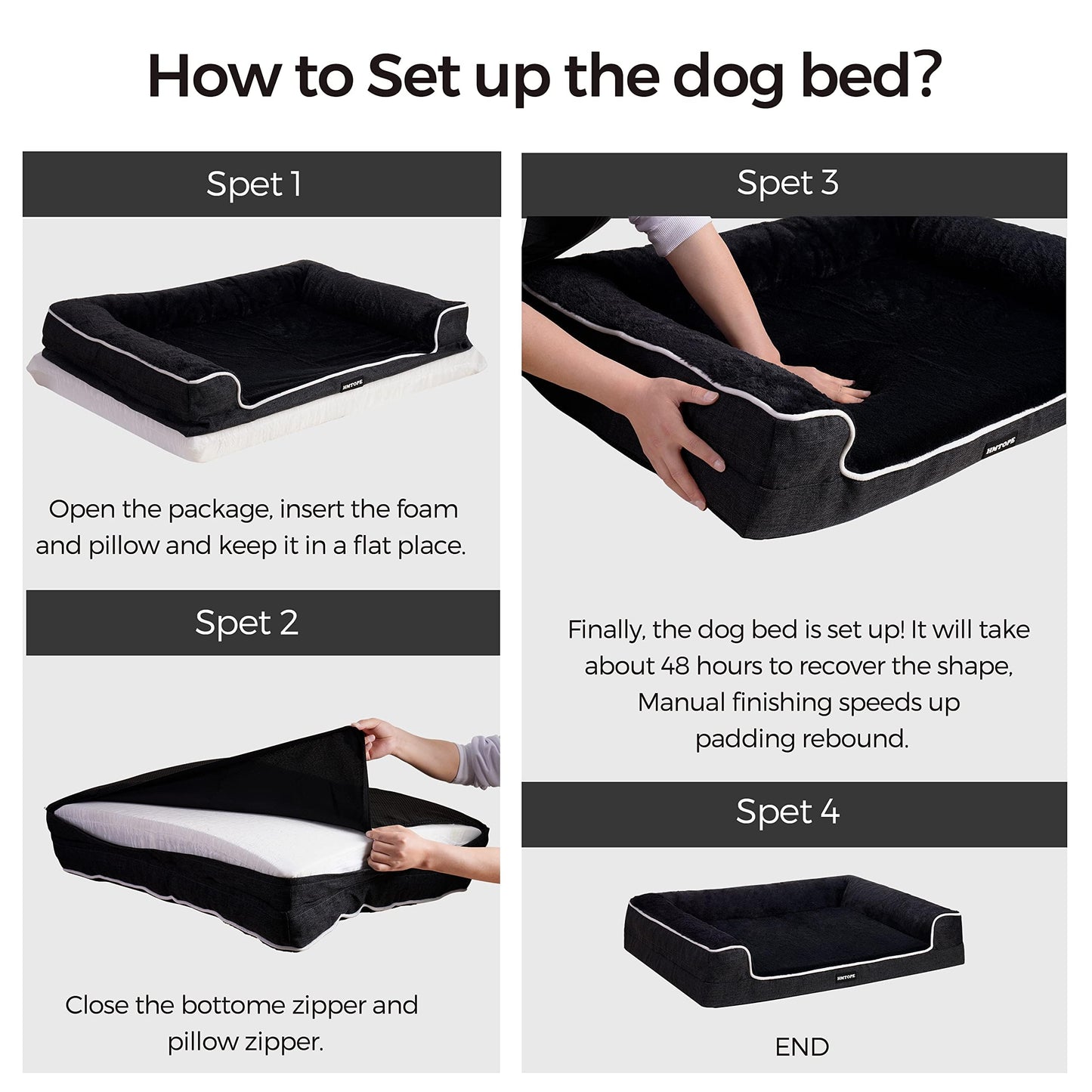 How to Set up the dog bed?

Spet 1

HMTOPE

Open the package, insert the foam and pillow and keep it in a flat place.

Spet 2

Close the bottome zipper and pillow zipper.

Spet 3

HMTOPE

Finally, the dog bed is set up! It will take about 48 hours to recover the shape, Manual finishing speeds up padding rebound.

Spet 4

HMTOPE

END