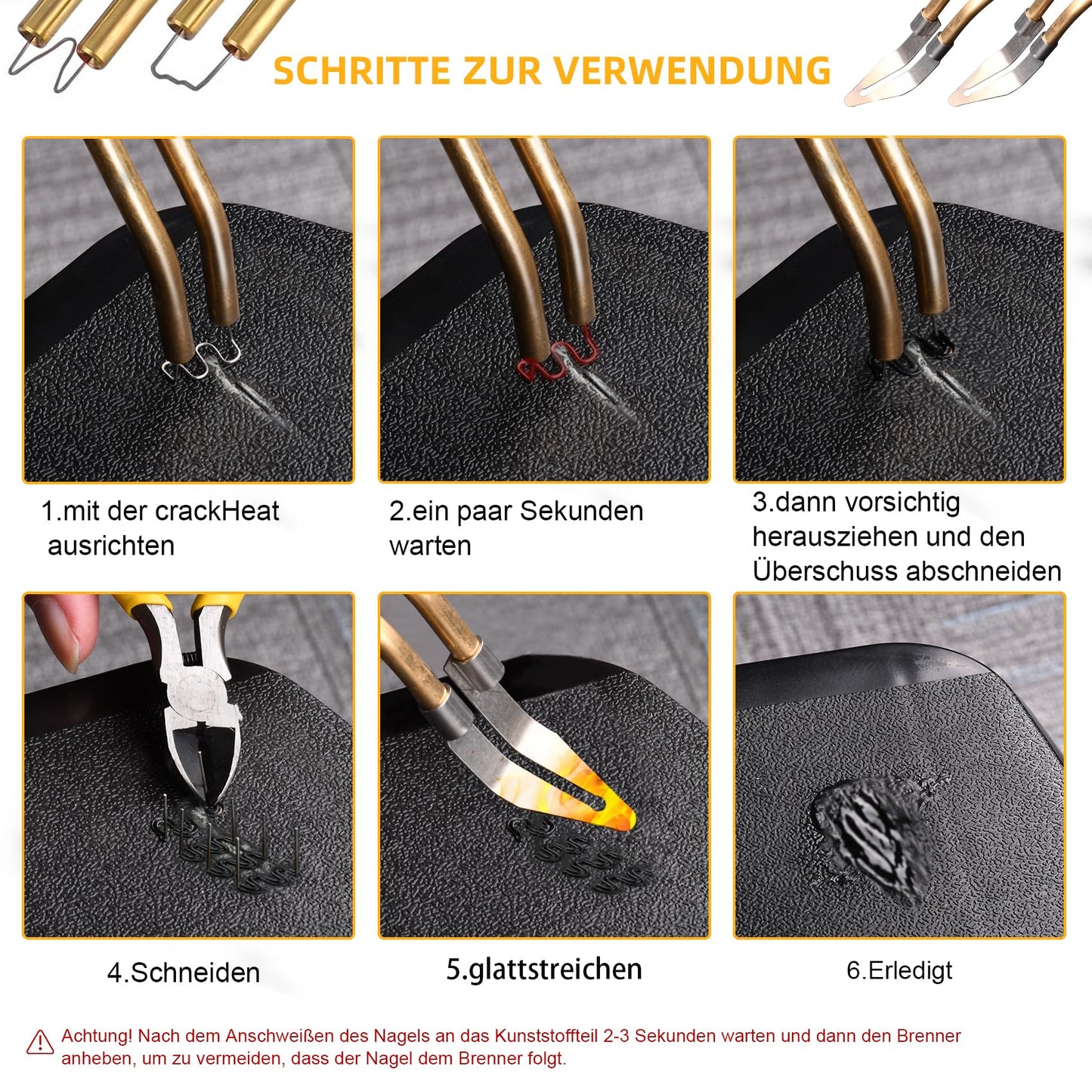 SCHRITTE ZUR VERWENDUNG

1.mit der crackHeat ausrichten

2.ein paar Sekunden warten

3.dann vorsichtig herausziehen und den Überschuss abschneiden

4.Schneiden

5.glattstreichen

6.Erledigt

Achtung! Nach dem Anschweißen des Nagels an das Kunststoffteil 2-3 Sekunden warten und dann den Brenner anheben, um zu vermeiden, dass der Nagel dem Brenner folgt.