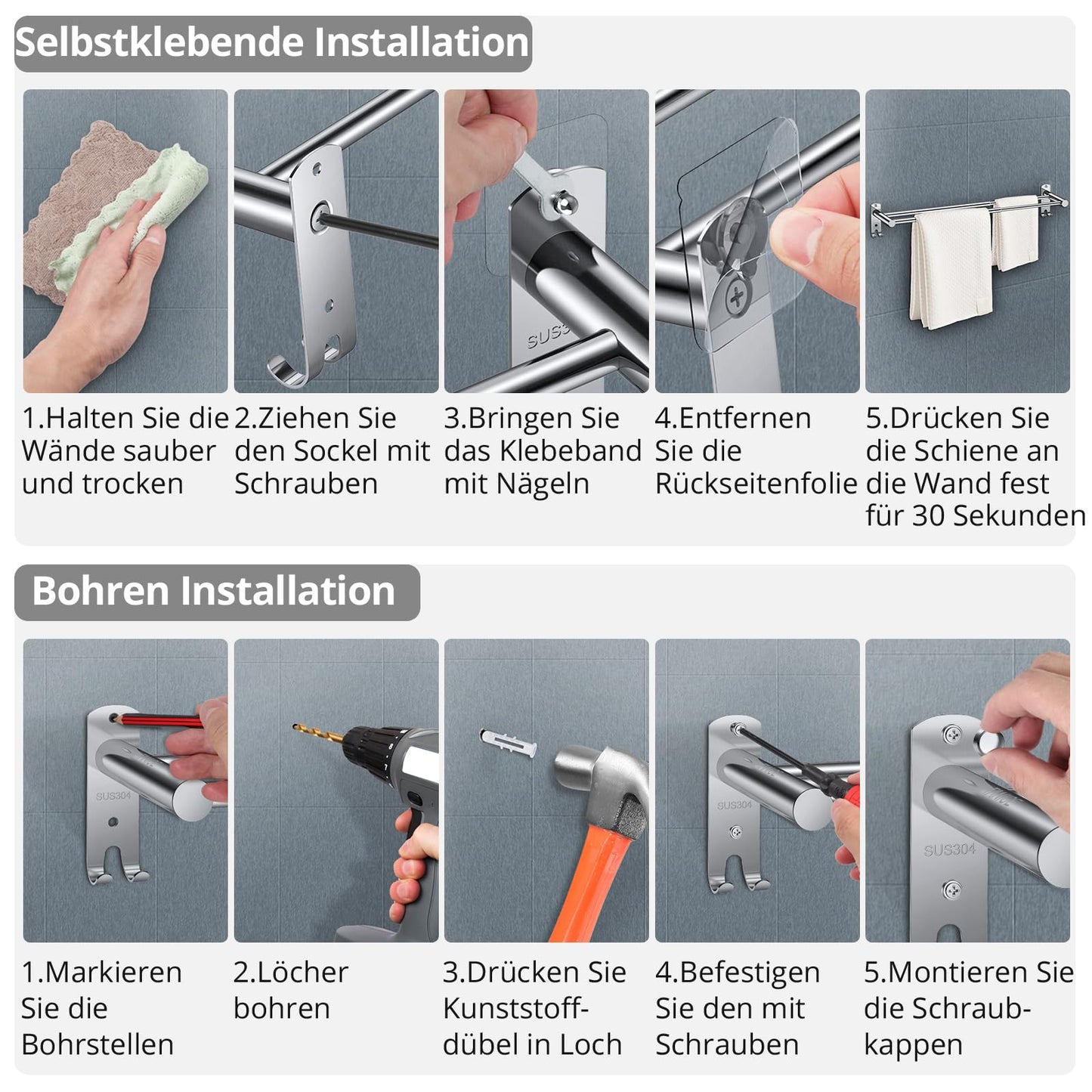 Selbstklebende Installation

SUS3

1.Halten Sie die Wände sauber und trocken

2.Ziehen Sie den Sockel mit Schrauben

3.Bringen Sie das Klebeband mit Nägeln

4.Entfernen Sie die Rückseitenfolie

5.Drücken Sie die Schiene an die Wand fest für 30 Sekunden

Bohren Installation

SUS304

SUS304

SUS304

1.Markieren Sie die Bohrstellen

2.Löcher bohren

3.Drücken Sie Kunststoffdübel in Loch

4.Befestigen Sie den mit Schrauben

5.Montieren Sie die Schraubkappen