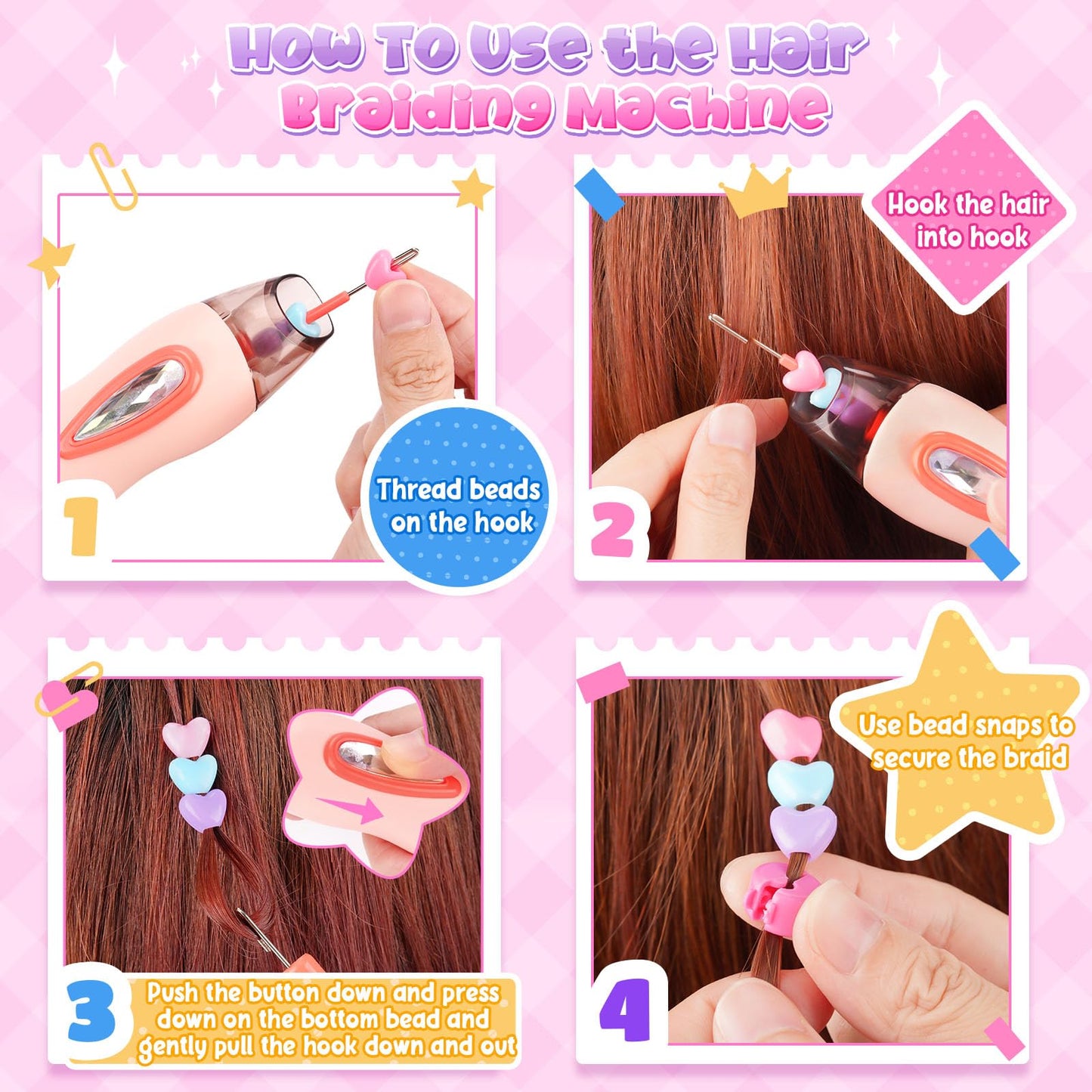 How To Use the Hair Braiding Machine

1
Thread beads on the hook

2
Hook the hair into hook

3
Push the button down and press down on the bottom bead and gently pull the hook down and out

4
Use bead snaps to secure the braid