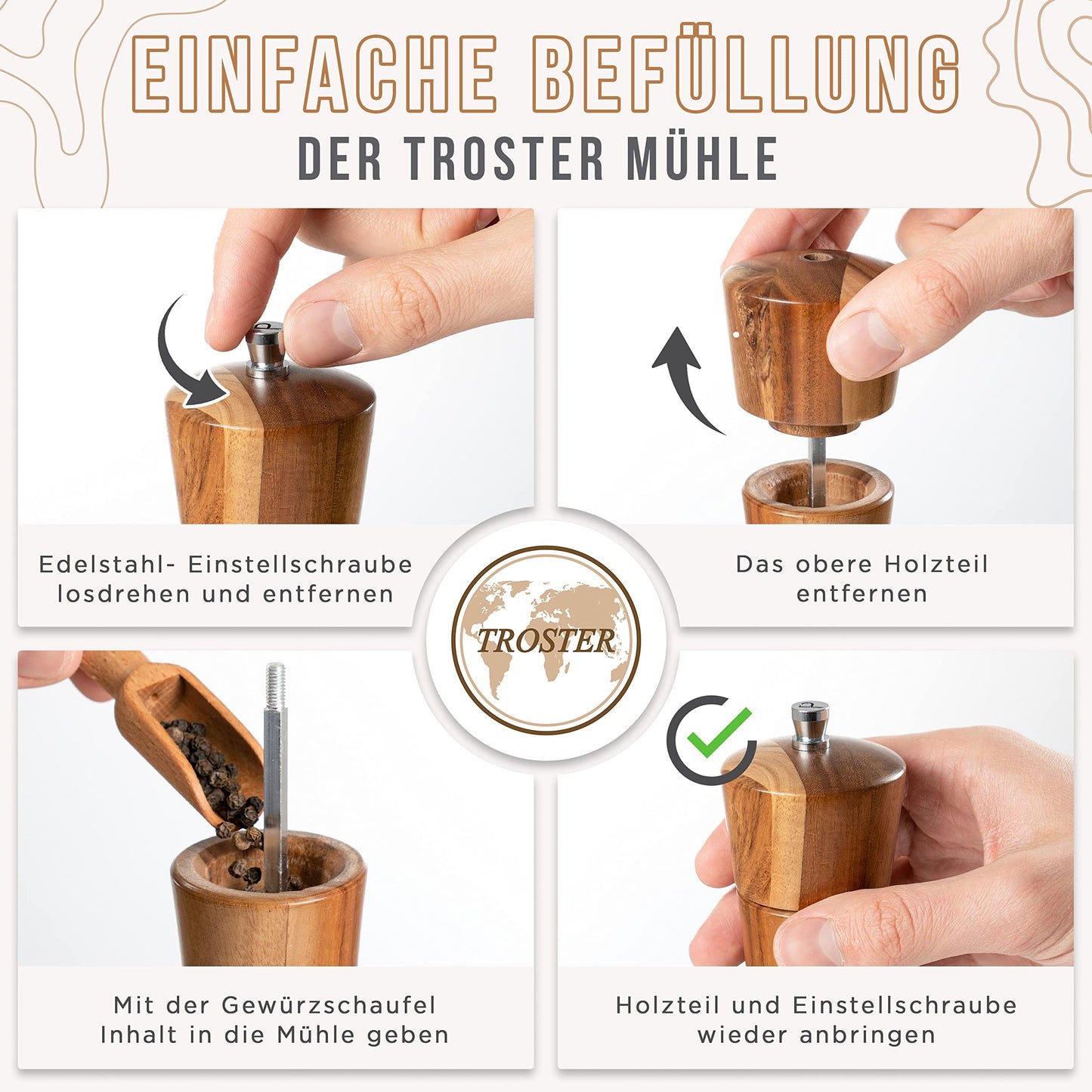 EINFACHE BEFÜLLUNG
DER TROSTER MÜHLE

Edelstahl- Einstellschraube losdrehen und entfernen

Das obere Holzteil entfernen

TROSTER

Mit der Gewürzschaufel Inhalt in die Mühle geben

Holzteil und Einstellschraube wieder anbringen