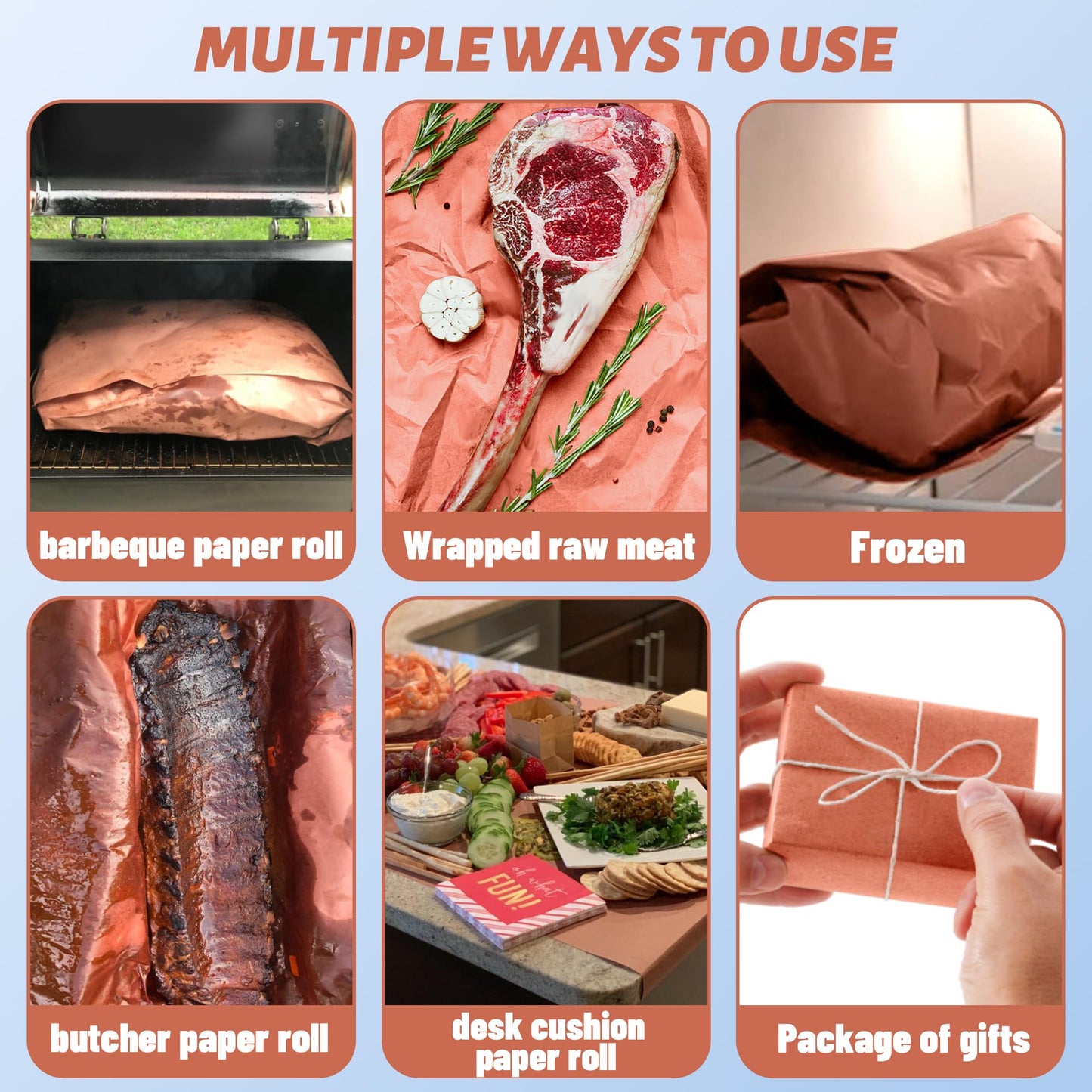 MULTIPLE WAYS TO USE

barbeque paper roll

Wrapped raw meat

Frozen

butcher paper roll

oh what FUN!

desk cushion paper roll

Package of gifts