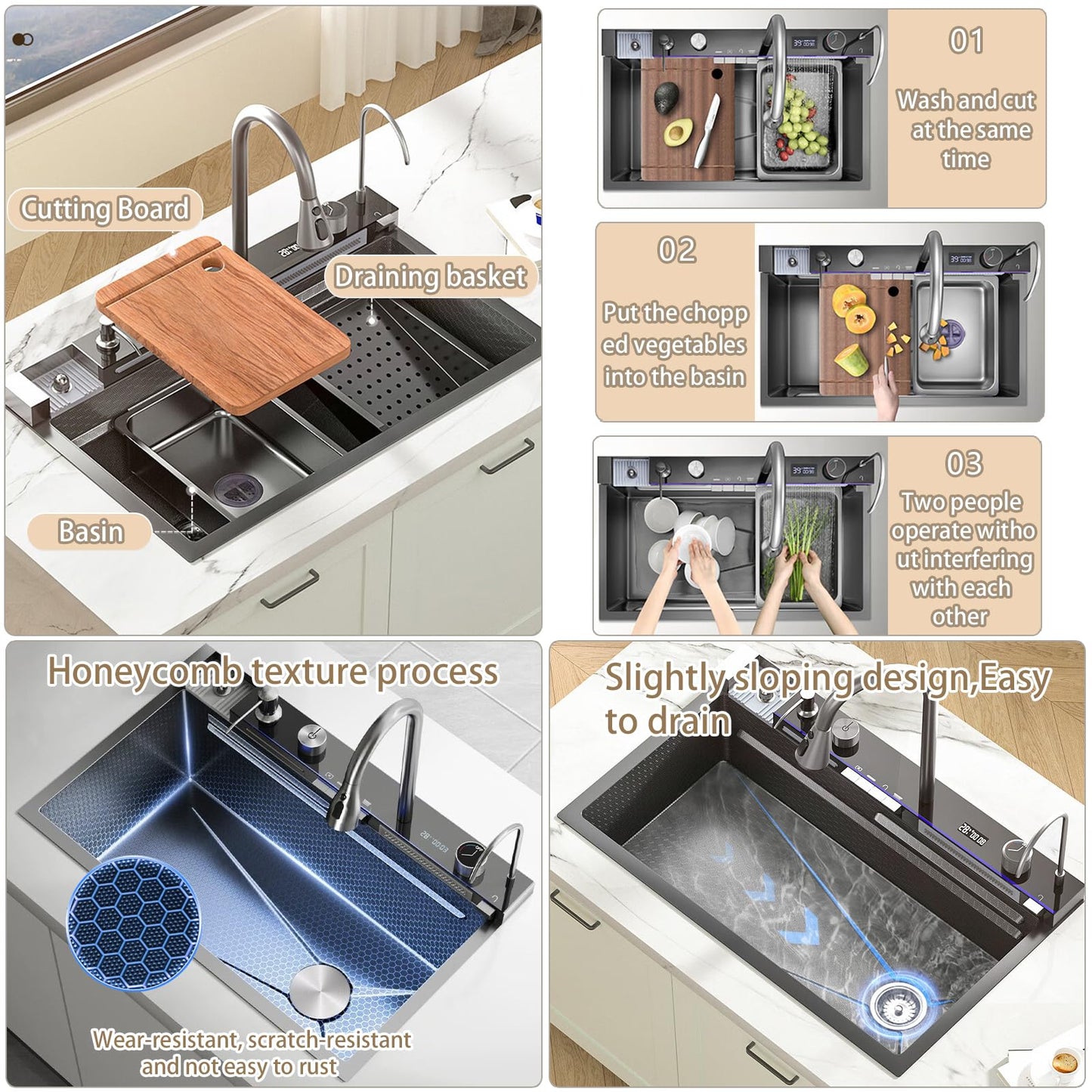 Cutting Board

Draining basket

Basin

01

Wash and cut at the same time

02

Put the chopp ed vegetables into the basin

03

Two people operate witho ut interfering with each other

Honeycomb texture process

Wear-resistant, scratch-resistant and not easy to rust

Slightly sloping design,Easy to drain