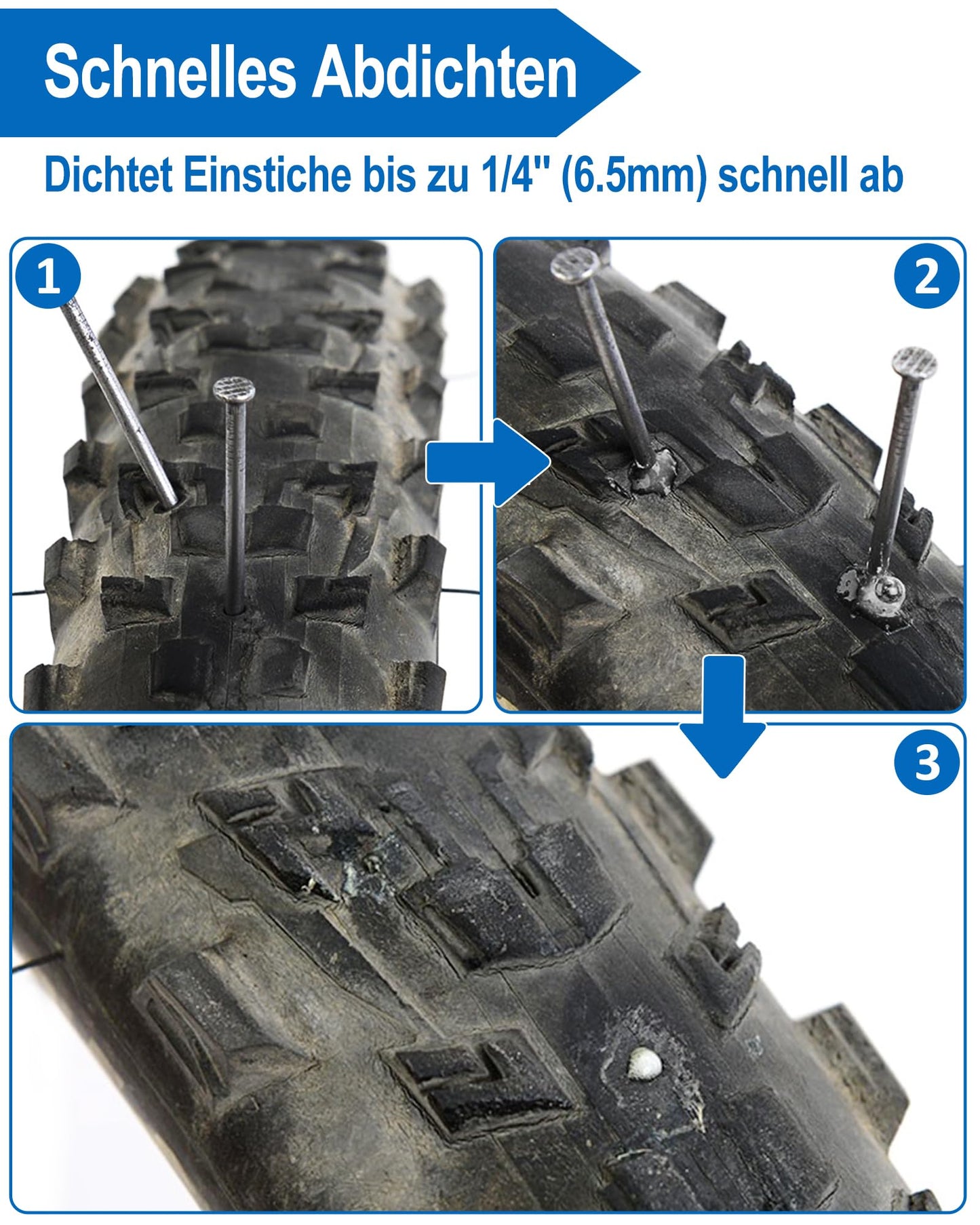 Schnelles Abdichten

Dichtet Einstiche bis zu 1/4" (6.5mm) schnell ab

1

2

3