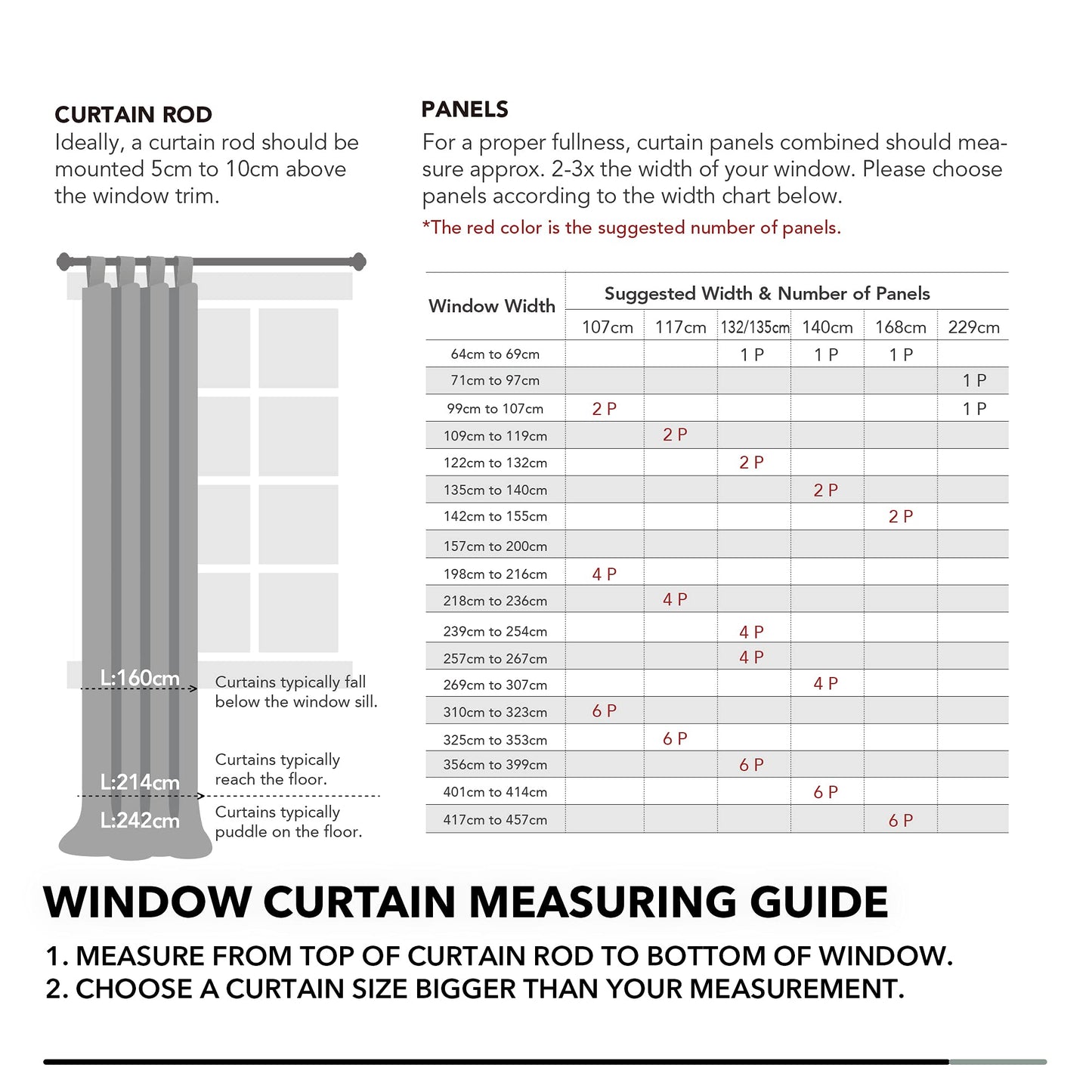 CURTAIN ROD
Ideally, a curtain rod should be mounted 5cm to 10cm above the window trim.

L:160cm
Curtains typically fall below the window sill.

L:214cm
Curtains typically reach the floor.

L:242cm
Curtains typically puddle on the floor.

PANELS
For a proper fullness, curtain panels combined should measure approx. 2-3x the width of your window. Please choose panels according to the width chart below.
*The red color is the suggested number of panels.

| Window Width | Suggested Width & Number of Panels | | | | | |
|---|---|---|---|---|---|---|
| | 107cm | 117cm | 132/135cm | 140cm | 168cm | 229cm |
| 64cm to 69cm | | | 1 P | 1 P | 1 P | |
| 71cm to 97cm | | | | | | 1 P |
| 99cm to 107cm | 2 P | | | | | 1 P |
| 109cm to 119cm | | 2 P | | | | |
| 122cm to 132cm | | | 2 P | | | |
| 135cm to 140cm | | | | 2 P | | |
| 142cm to 155cm | | | | | 2 P | |
| 157cm to 200cm | | | | | | |
| 198cm to 216cm | 4 P | | | | | |
| 218cm to 236cm | | 4 P | | | | |
| 239cm to 254cm | | | 4 P | | | |
| 257cm to 267cm | | | 4 P | | | |
| 269cm to 307cm | | | | 4 P | | |
| 310cm to 323cm | 6 P | | | | | |
| 325cm to 353cm | | 6 P | | | | |
| 356cm to 399cm | | | 6 P | | | |
| 401cm to 414cm | | | | 6 P | | |
| 417cm to 457cm | | | | | 6 P | |

WINDOW CURTAIN MEASURING GUIDE
1. MEASURE FROM TOP OF CURTAIN ROD TO BOTTOM OF WINDOW.
2. CHOOSE A CURTAIN SIZE BIGGER THAN YOUR MEASUREMENT.