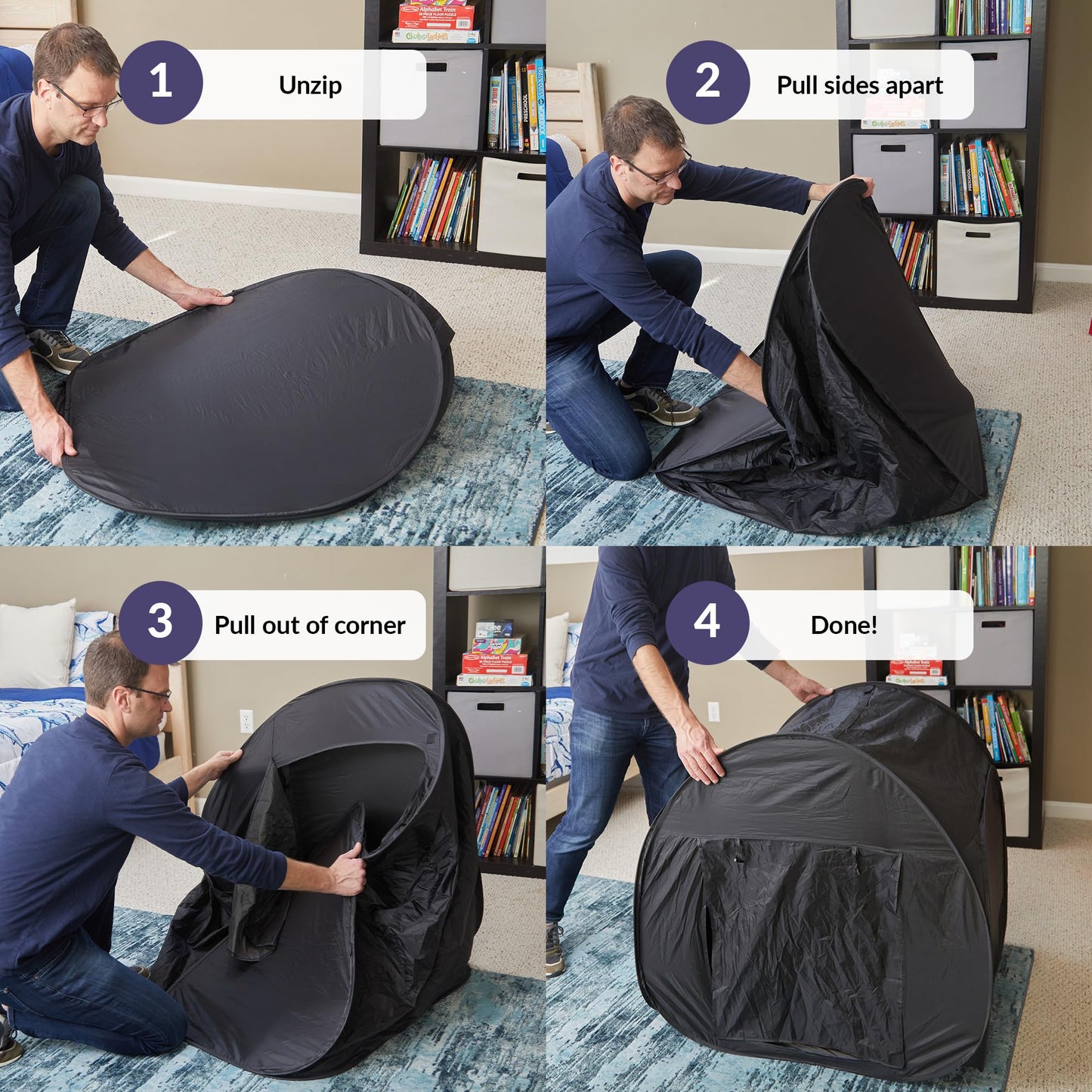 1 Unzip

2 Pull sides apart

3 Pull out of corner

4 Done!