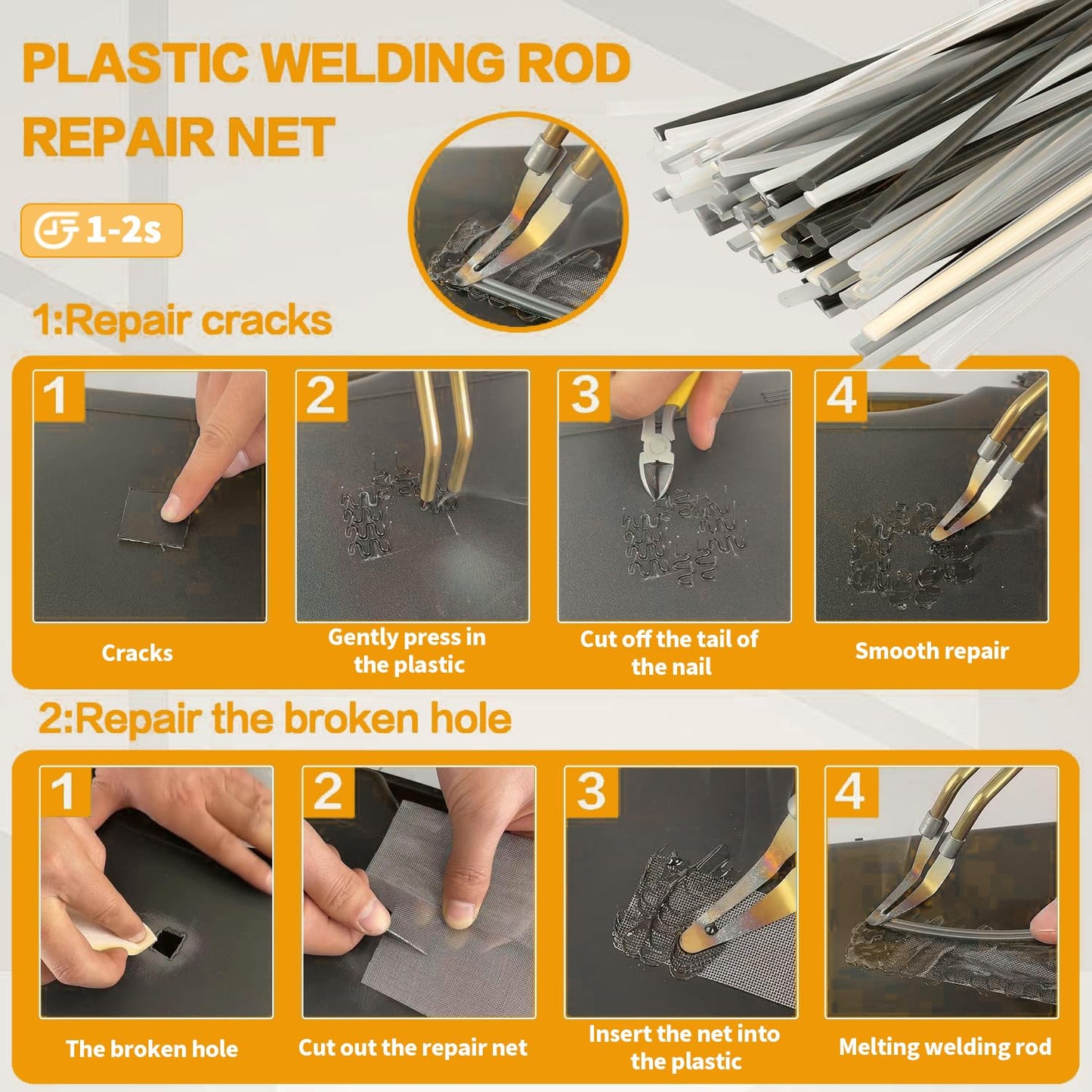 PLASTIC WELDING ROD
REPAIR NET

1-2s

1:Repair cracks

1
Cracks

2
Gently press in the plastic

3
Cut off the tail of the nail

4
Smooth repair

2:Repair the broken hole

1
The broken hole

2
Cut out the repair net

3
Insert the net into the plastic

4
Melting welding rod