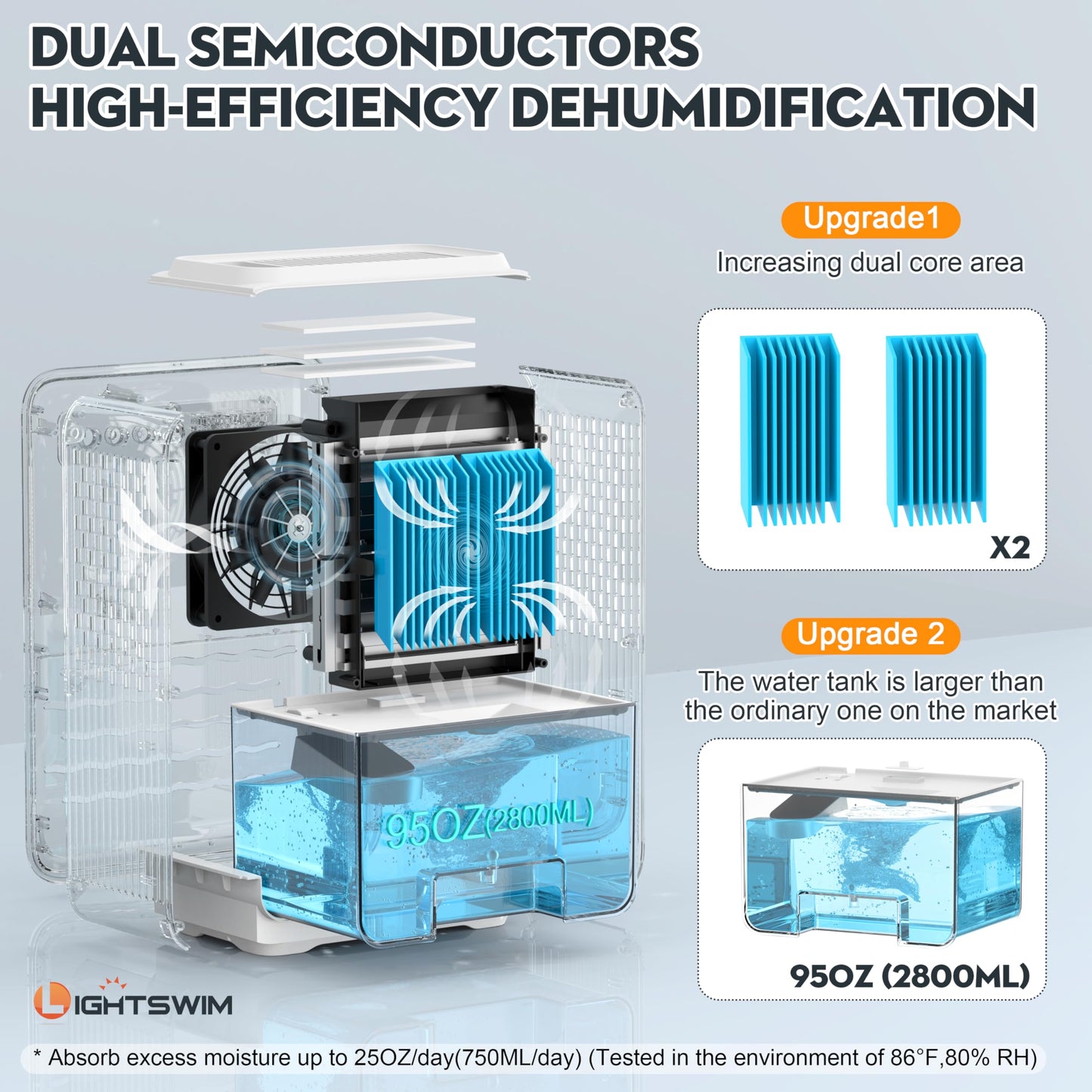 DUAL SEMICONDUCTORS
HIGH-EFFICIENCY DEHUMIDIFICATION

Upgrade1

Increasing dual core area

X2

Upgrade 2

The water tank is larger than the ordinary one on the market

95OZ(2800ML)

95OZ (2800ML)

LIGHTSWIM

* Absorb excess moisture up to 25OZ/day(750ML/day) (Tested in the environment of 86°F,80% RH)