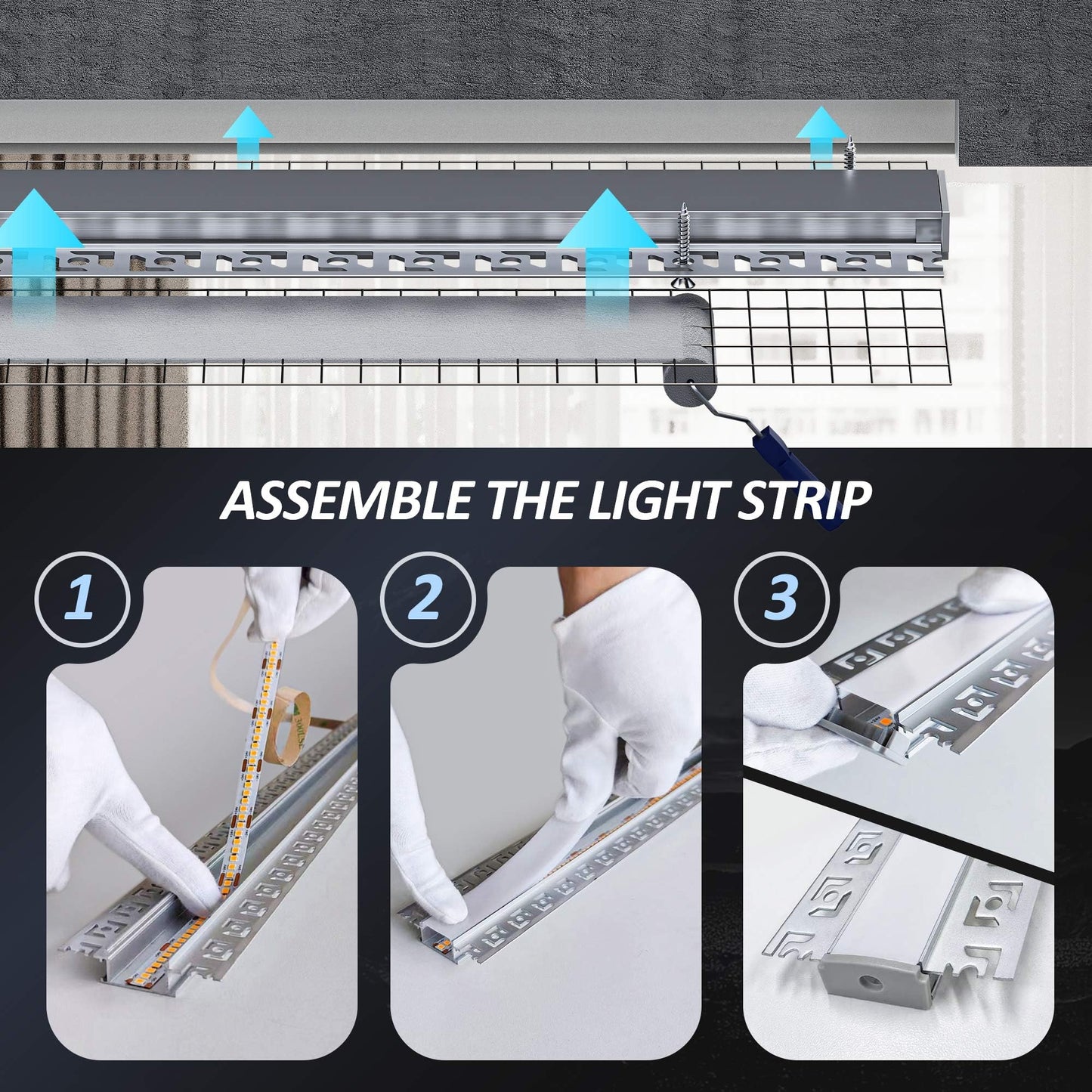 ASSEMBLE THE LIGHT STRIP

1

2

3