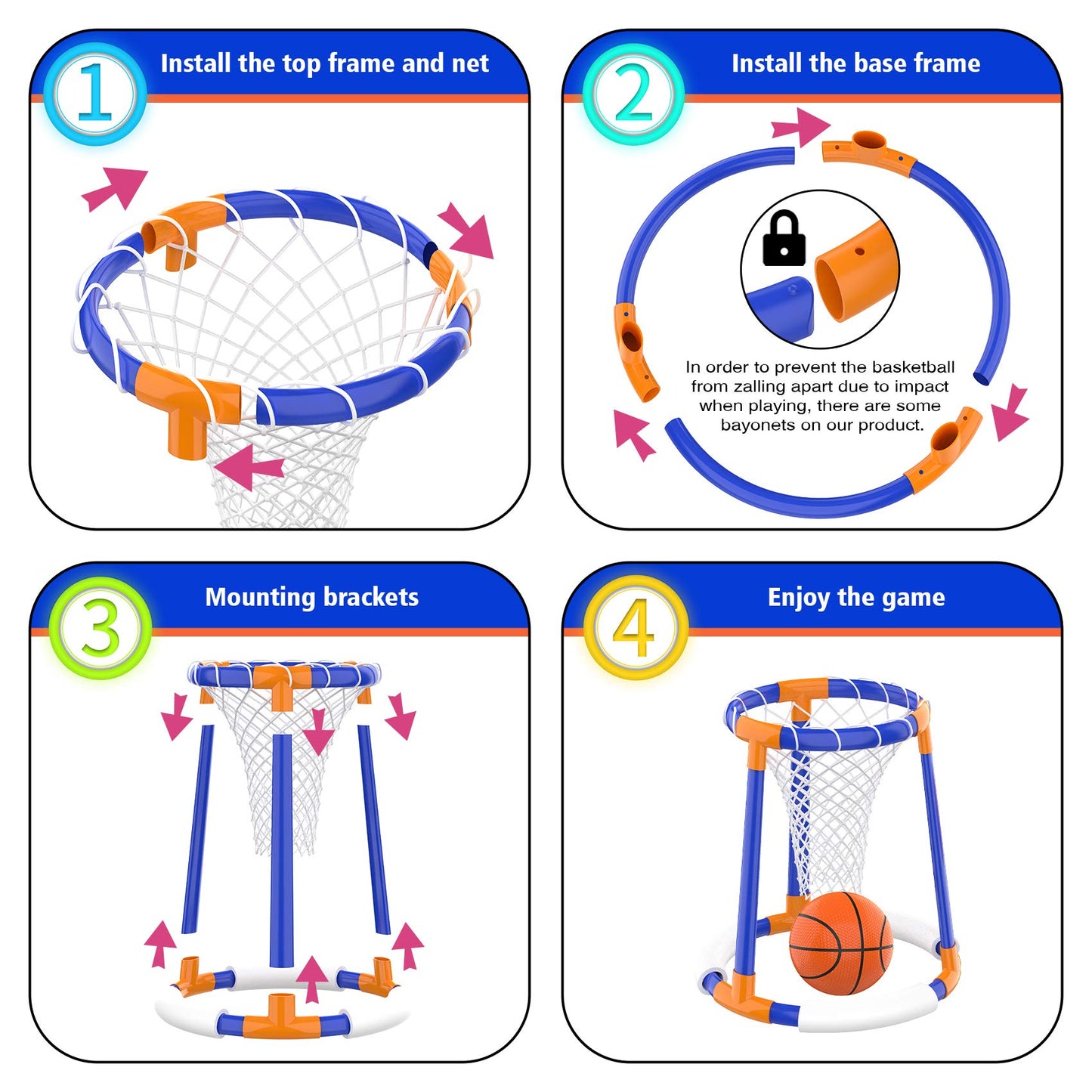 1 Install the top frame and net

2 Install the base frame

In order to prevent the basketball from zalling apart due to impact when playing, there are some bayonets on our product.

3 Mounting brackets

4 Enjoy the game