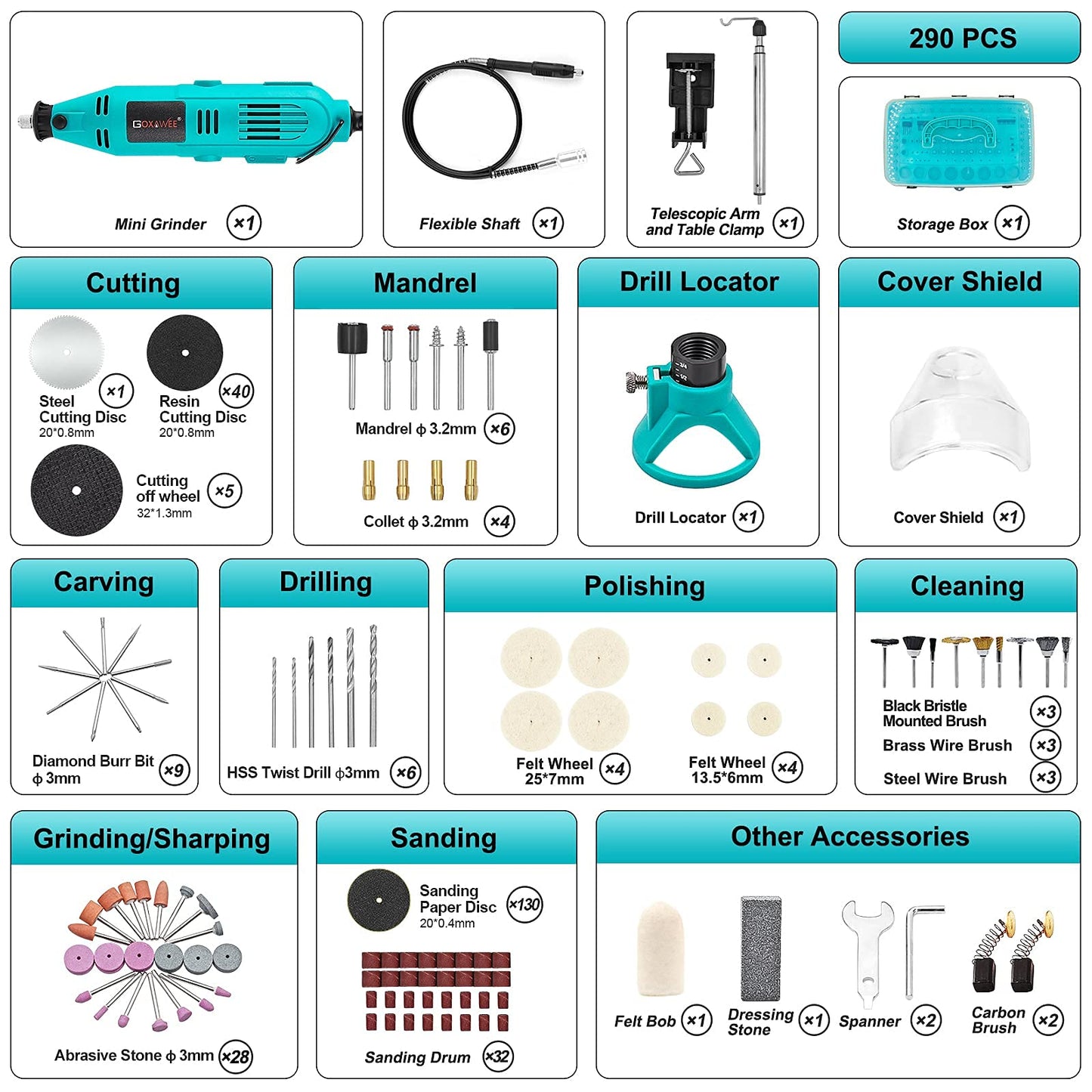 GOXAWEE

Mini Grinder ×1

Flexible Shaft ×1

Telescopic Arm and Table Clamp ×1

290 PCS

Storage Box ×1

Cutting

Steel Cutting Disc 20*0.8mm ×1

Resin Cutting Disc 20*0.8mm ×40

Cutting off wheel 32*1.3mm ×5

Mandrel

Mandrel ϕ 3.2mm ×6

Collet ϕ 3.2mm ×4

Drill Locator

Drill Locator ×1

Cover Shield

Cover Shield ×1

Carving

Diamond Burr Bit ϕ 3mm ×9

Drilling

HSS Twist Drill ϕ3mm ×6

Polishing

Felt Wheel 25*7mm ×4

Felt Wheel 13.5*6mm ×4

Cleaning

Black Bristle Mounted Brush ×3

Brass Wire Brush ×3

Steel Wire Brush ×3

Grinding/Sharping

Abrasive Stone ϕ 3mm ×28

Sanding

Sanding Paper Disc 20*0.4mm ×130

Sanding Drum ×32

Other Accessories

Felt Bob ×1

Dressing Stone ×1

Spanner ×2

Carbon Brush ×2