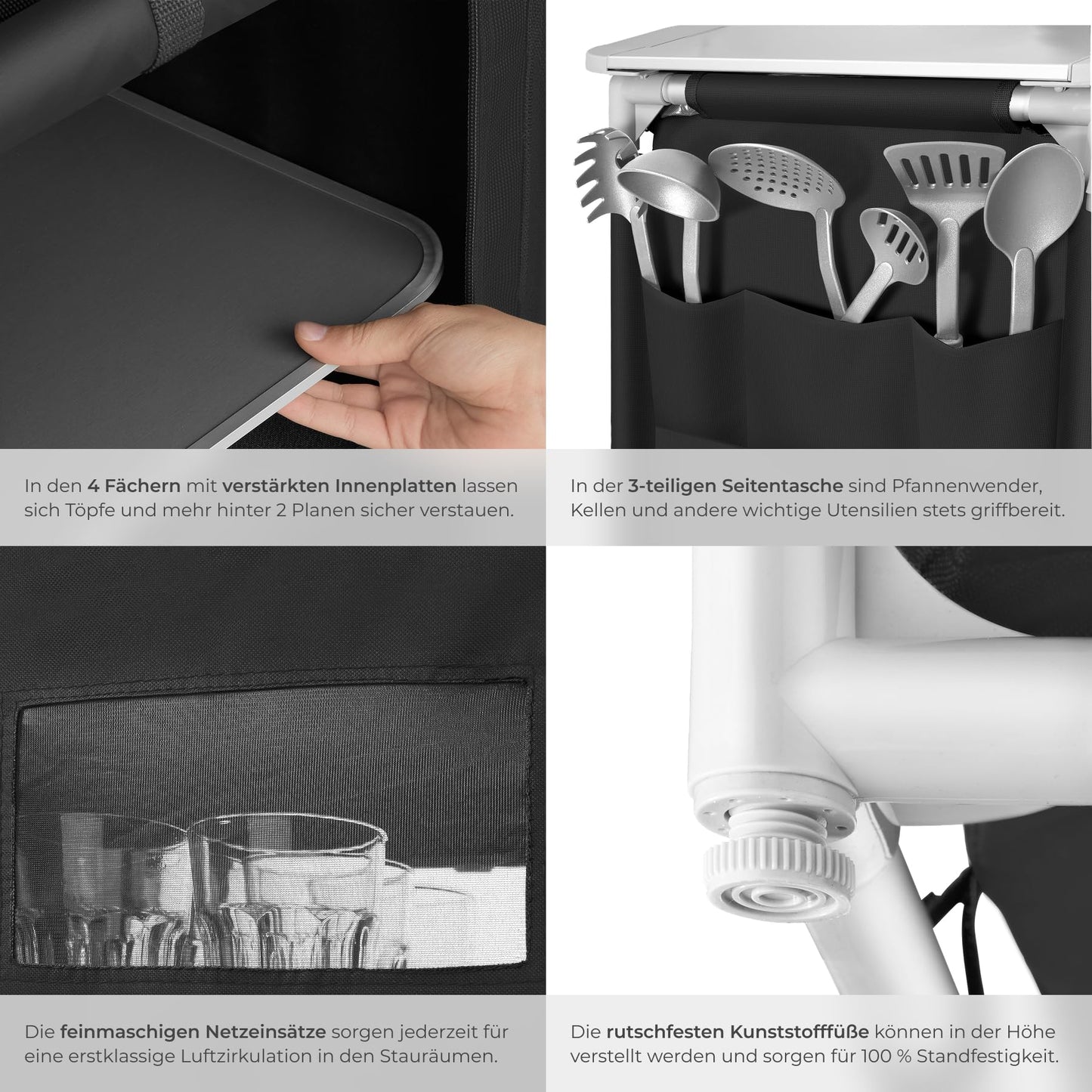 In den 4 Fächern mit verstärkten Innenplatten lassen sich Töpfe und mehr hinter 2 Planen sicher verstauen.

In der 3-teiligen Seitentasche sind Pfannenwender, Kellen und andere wichtige Utensilien stets griffbereit.

Die feinmaschigen Netzeinsätze sorgen jederzeit für eine erstklassige Luftzirkulation in den Stauräumen.

Die rutschfesten Kunststofffüße können in der Höhe verstellt werden und sorgen für 100 % Standfestigkeit.